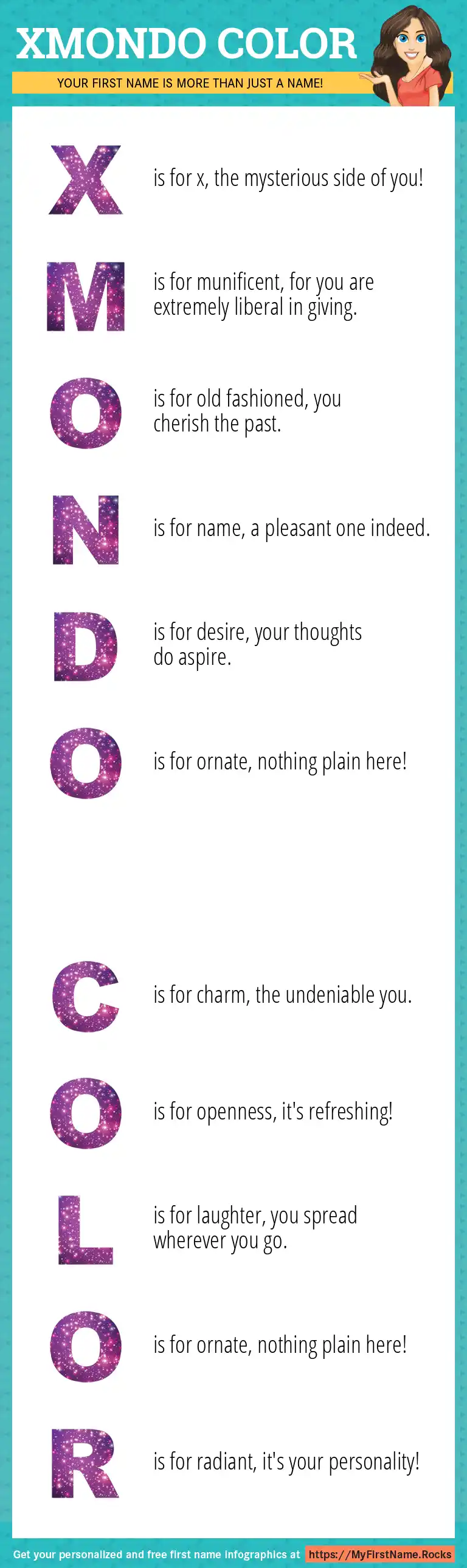 XMONDO COLOR

YOUR FIRST NAME IS MORE THAN JUST A NAME!

X is for x, the mysterious side of you!

M is for munificent, for you are extremely liberal in giving.

O is for old fashioned, you cherish the past.

N is for name, a pleasant one indeed.

D is for desire, your thoughts do aspire.

O is for ornate, nothing plain here!

C is for charm, the undeniable you.

O is for openness, it's refreshing!

L is for laughter, you spread wherever you go.

O is for ornate, nothing plain here!

R is for radiant, it's your personality!

Get your personalized and free first name infographics at https://MyFirstName.Rocks