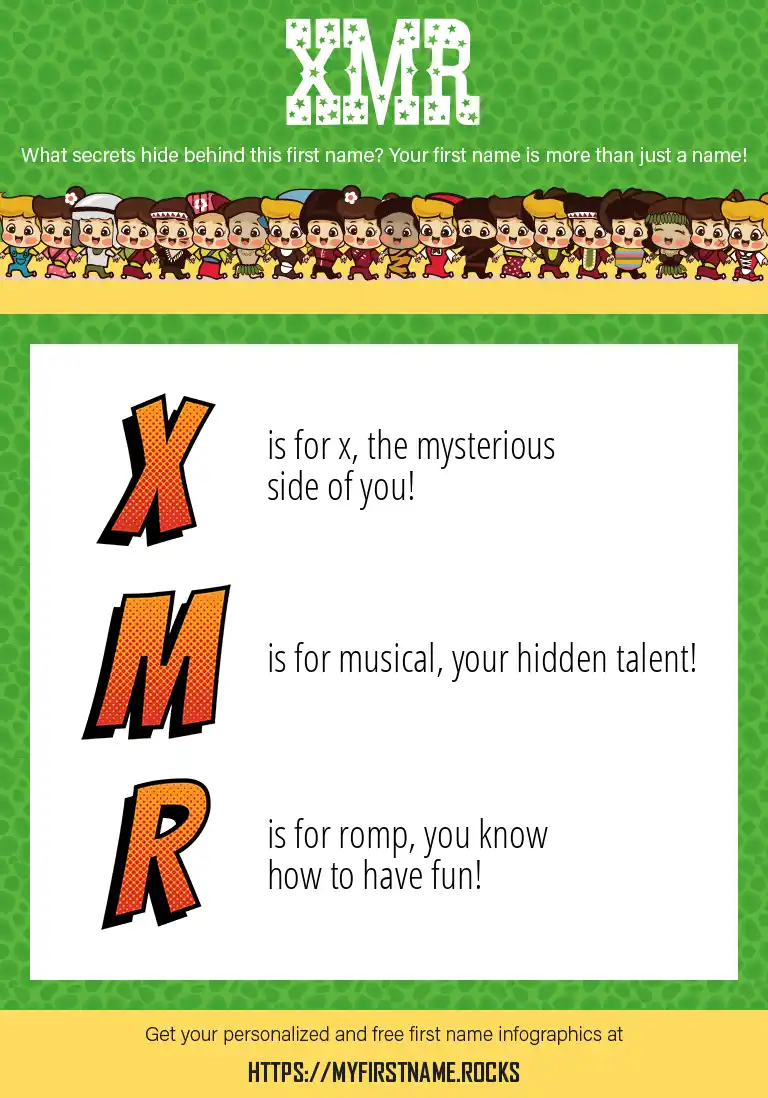 XMR

What secrets hide behind this first name? Your first name is more than just a name!

X

is for x, the mysterious side of you!

M

is for musical, your hidden talent!

R

is for romp, you know how to have fun!

Get your personalized and free first name infographics at

HTTPS://MYFIRSTNAME.ROCKS