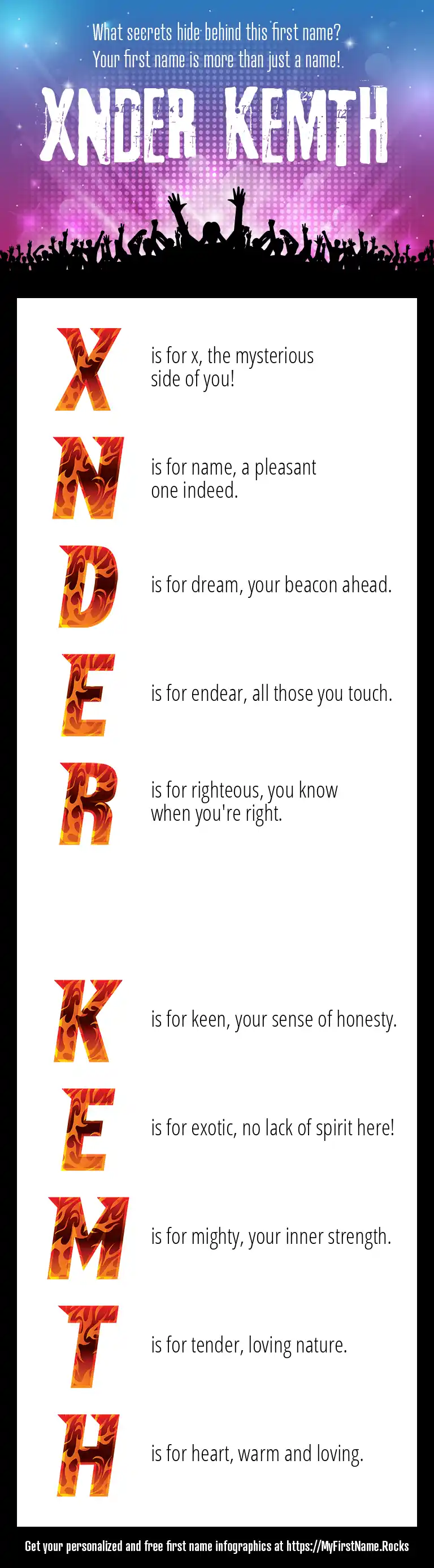 What secrets hide behind this first name?
Your first name is more than just a name!

XNDER KEMTH

X is for x, the mysterious side of you!

N is for name, a pleasant one indeed.

D is for dream, your beacon ahead.

E is for endear, all those you touch.

R is for righteous, you know when you're right.

K is for keen, your sense of honesty.

E is for exotic, no lack of spirit here!

M is for mighty, your inner strength.

T is for tender, loving nature.

H is for heart, warm and loving.

Get your personalized and free first name infographics at https://MyFirstName.Rocks