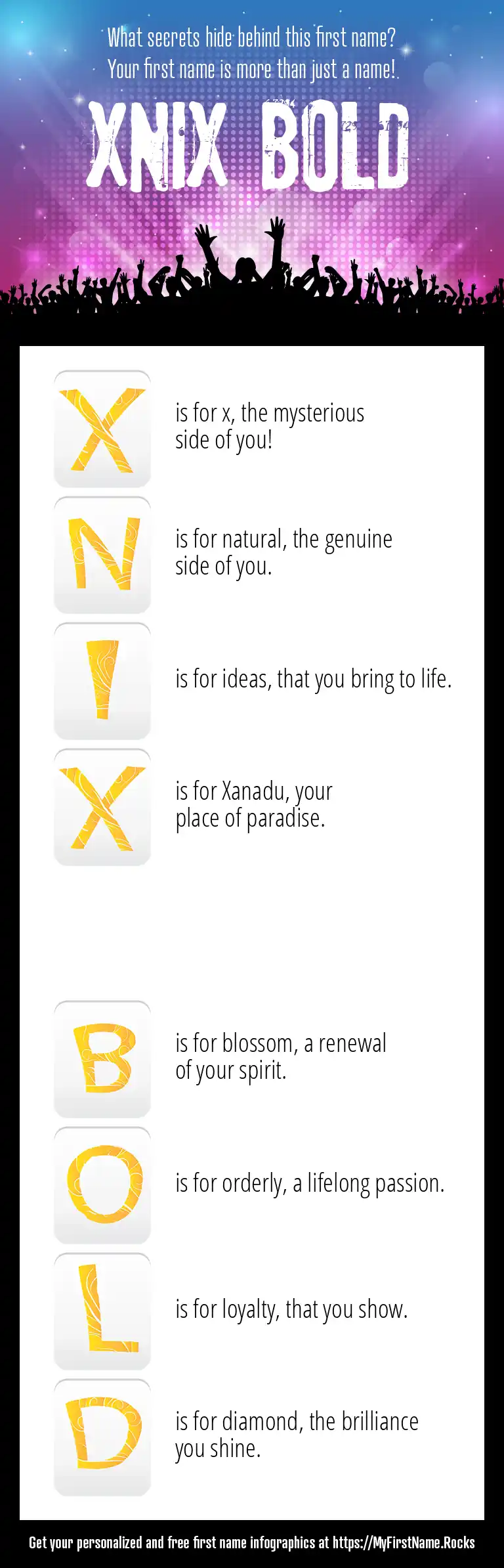 What secrets hide behind this first name?
Your first name is more than just a name!

XNIX BOLD

X is for x, the mysterious side of you!

N is for natural, the genuine side of you.

I is for ideas, that you bring to life.

X is for Xanadu, your place of paradise.

B is for blossom, a renewal of your spirit.

O is for orderly, a lifelong passion.

L is for loyalty, that you show.

D is for diamond, the brilliance you shine.

Get your personalized and free first name infographics at https://MyFirstName.Rocks