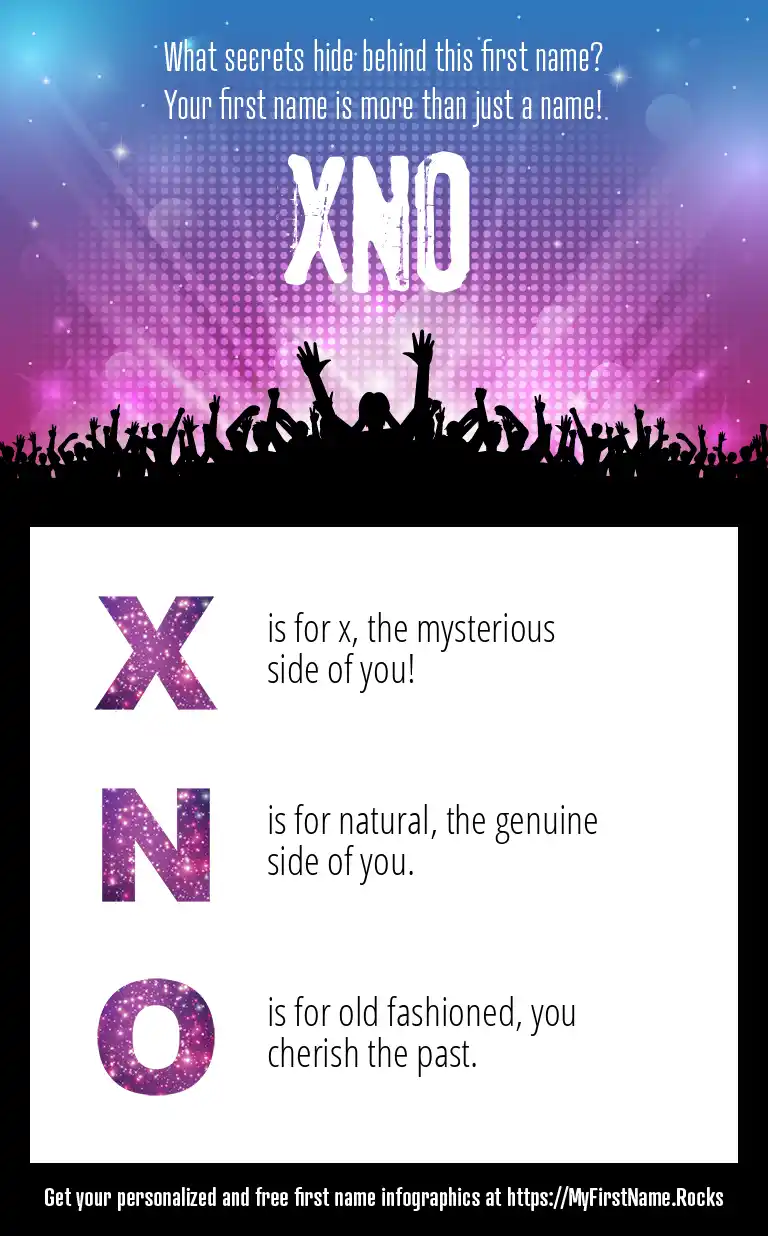 What secrets hide behind this first name?
Your first name is more than just a name!

XNO

X

is for x, the mysterious side of you!

N

is for natural, the genuine side of you.

O

is for old fashioned, you cherish the past.

Get your personalized and free first name infographics at https://MyFirstName.Rocks