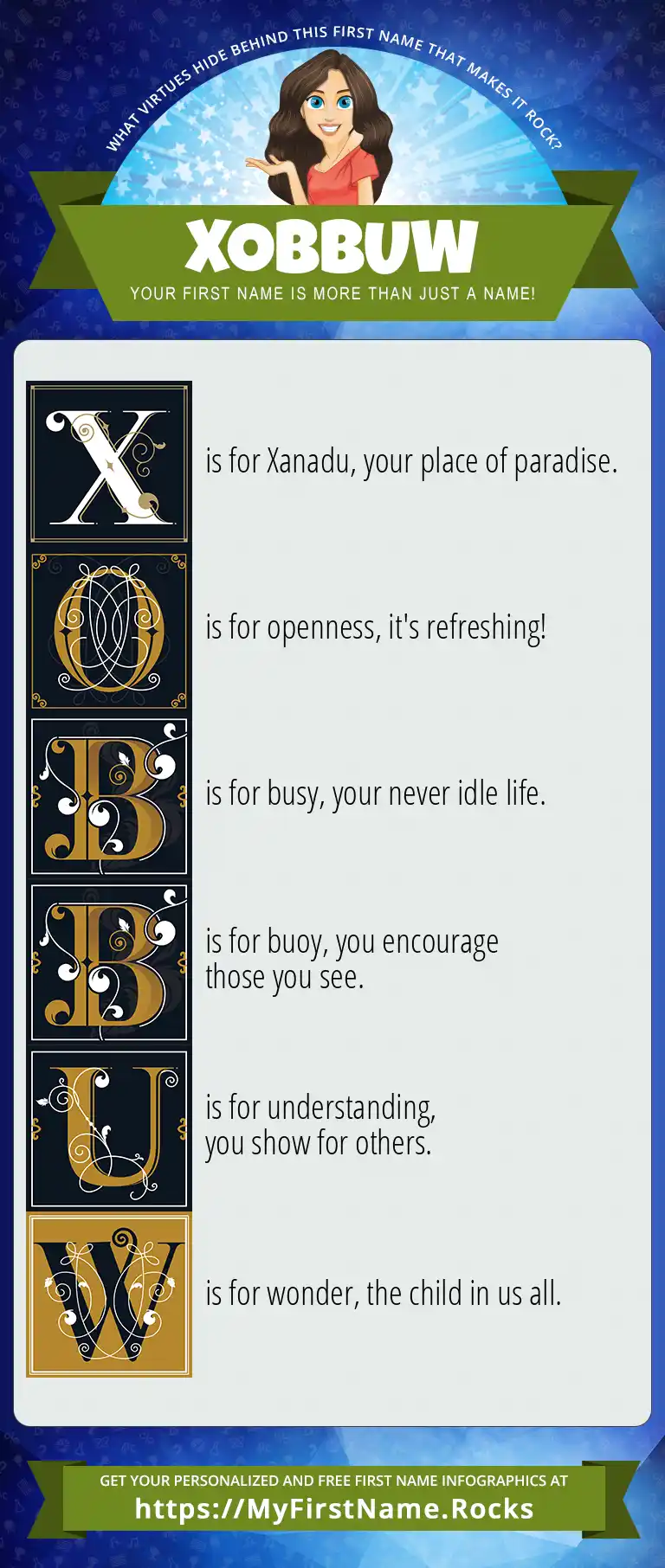 WHAT VIRTUES HIDE BEHIND THIS FIRST NAME THAT MAKES IT ROCK?

XOBBUW

YOUR FIRST NAME IS MORE THAN JUST A NAME!

X is for Xanadu, your place of paradise.

O is for openness, it's refreshing!

B is for busy, your never idle life.

B is for buoy, you encourage those you see.

U is for understanding, you show for others.

W is for wonder, the child in us all.

GET YOUR PERSONALIZED AND FREE FIRST NAME INFOGRAPHICS AT
https://MyFirstName.Rocks