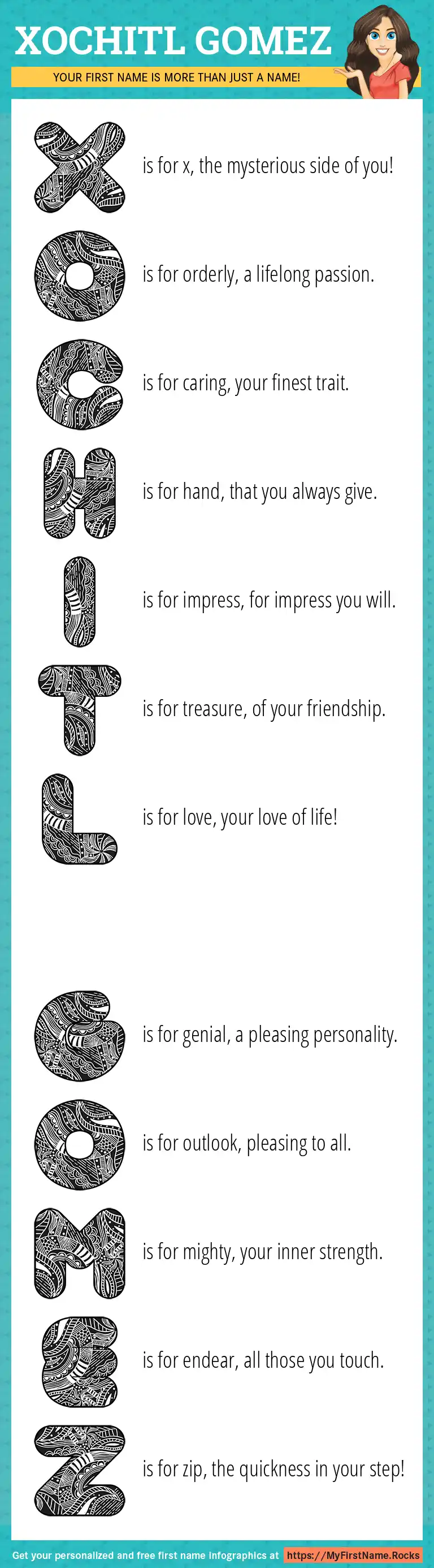 XOCHITL GOMEZ

YOUR FIRST NAME IS MORE THAN JUST A NAME!

X is for x, the mysterious side of you!

O is for orderly, a lifelong passion.

C is for caring, your finest trait.

H is for hand, that you always give.

I is for impress, for impress you will.

T is for treasure, of your friendship.

L is for love, your love of life!

G is for genial, a pleasing personality.

O is for outlook, pleasing to all.

M is for mighty, your inner strength.

E is for endear, all those you touch.

Z is for zip, the quickness in your step!

Get your personalized and free first name infographics at https://MyFirstName.Rocks