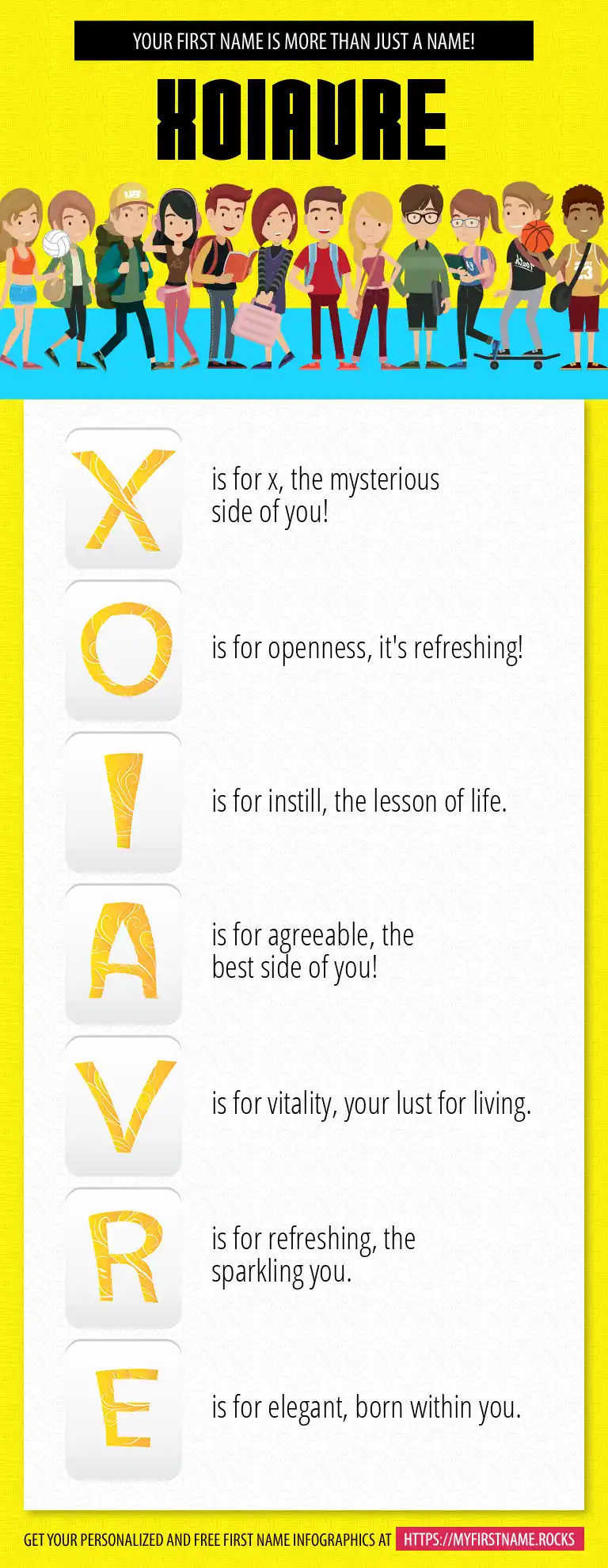 YOUR FIRST NAME IS MORE THAN JUST A NAME!

XOIAVRE

X is for x, the mysterious side of you!

O is for openness, it's refreshing!

I is for instill, the lesson of life.

A is for agreeable, the best side of you!

V is for vitality, your lust for living.

R is for refreshing, the sparkling you.

E is for elegant, born within you.

GET YOUR PERSONALIZED AND FREE FIRST NAME INFOGRAPHICS AT HTTPS://MYFIRSTNAME.ROCKS