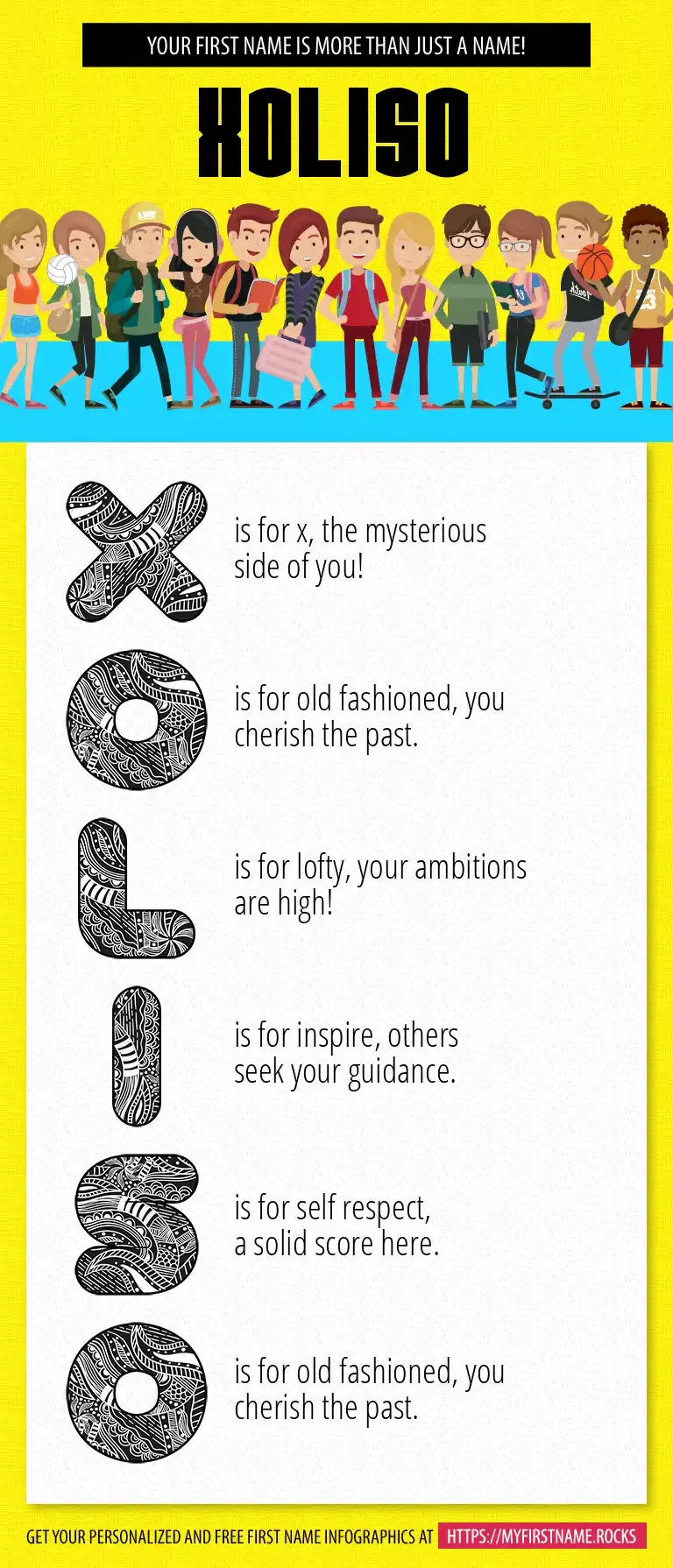 YOUR FIRST NAME IS MORE THAN JUST A NAME!

XOLISO

X is for x, the mysterious side of you!

O is for old fashioned, you cherish the past.

L is for lofty, your ambitions are high!

I is for inspire, others seek your guidance.

S is for self respect, a solid score here.

O is for old fashioned, you cherish the past.

GET YOUR PERSONALIZED AND FREE FIRST NAME INFOGRAPHICS AT HTTPS://MYFIRSTNAME.ROCKS