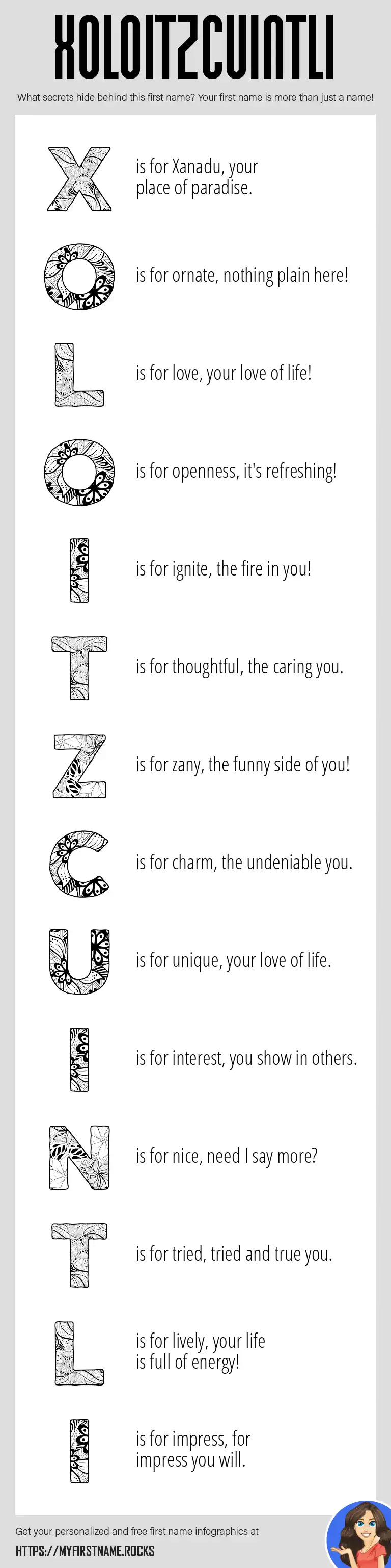 XOLOITZCUINTLI

What secrets hide behind this first name? Your first name is more than just a name!

X is for Xanadu, your place of paradise.

O is for ornate, nothing plain here!

L is for love, your love of life!

O is for openness, it's refreshing!

I is for ignite, the fire in you!

T is for thoughtful, the caring you.

Z is for zany, the funny side of you!

C is for charm, the undeniable you.

U is for unique, your love of life.

I is for interest, you show in others.

N is for nice, need I say more?

T is for tried, tried and true you.

L is for lively, your life is full of energy!

I is for impress, for impress you will.

Get your personalized and free first name infographics at

HTTPS://MYFIRSTNAME.ROCKS