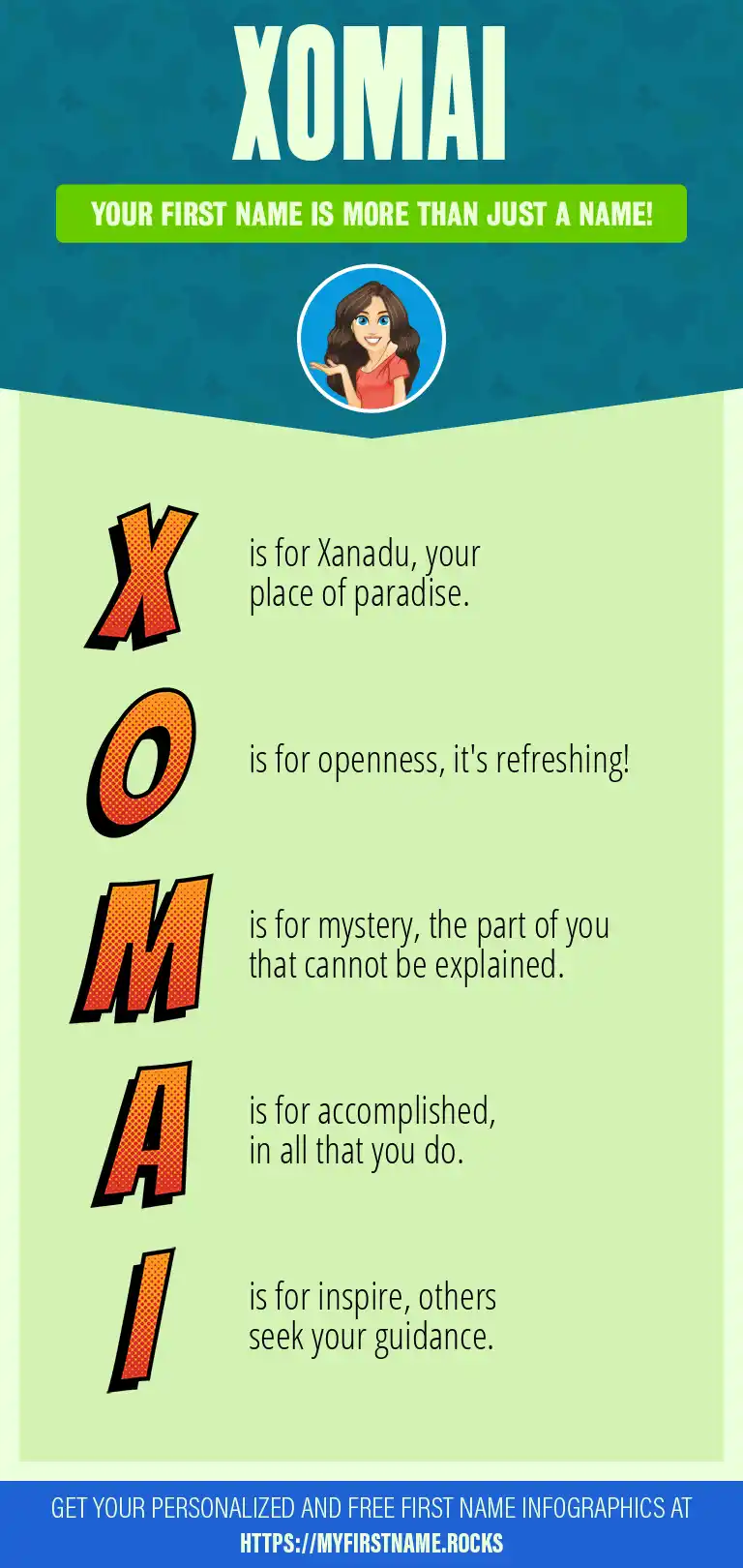 XOMAI

YOUR FIRST NAME IS MORE THAN JUST A NAME!

X is for Xanadu, your place of paradise.

O is for openness, it's refreshing!

M is for mystery, the part of you that cannot be explained.

A is for accomplished, in all that you do.

I is for inspire, others seek your guidance.

GET YOUR PERSONALIZED AND FREE FIRST NAME INFOGRAPHICS AT HTTPS://MYFIRSTNAME.ROCKS