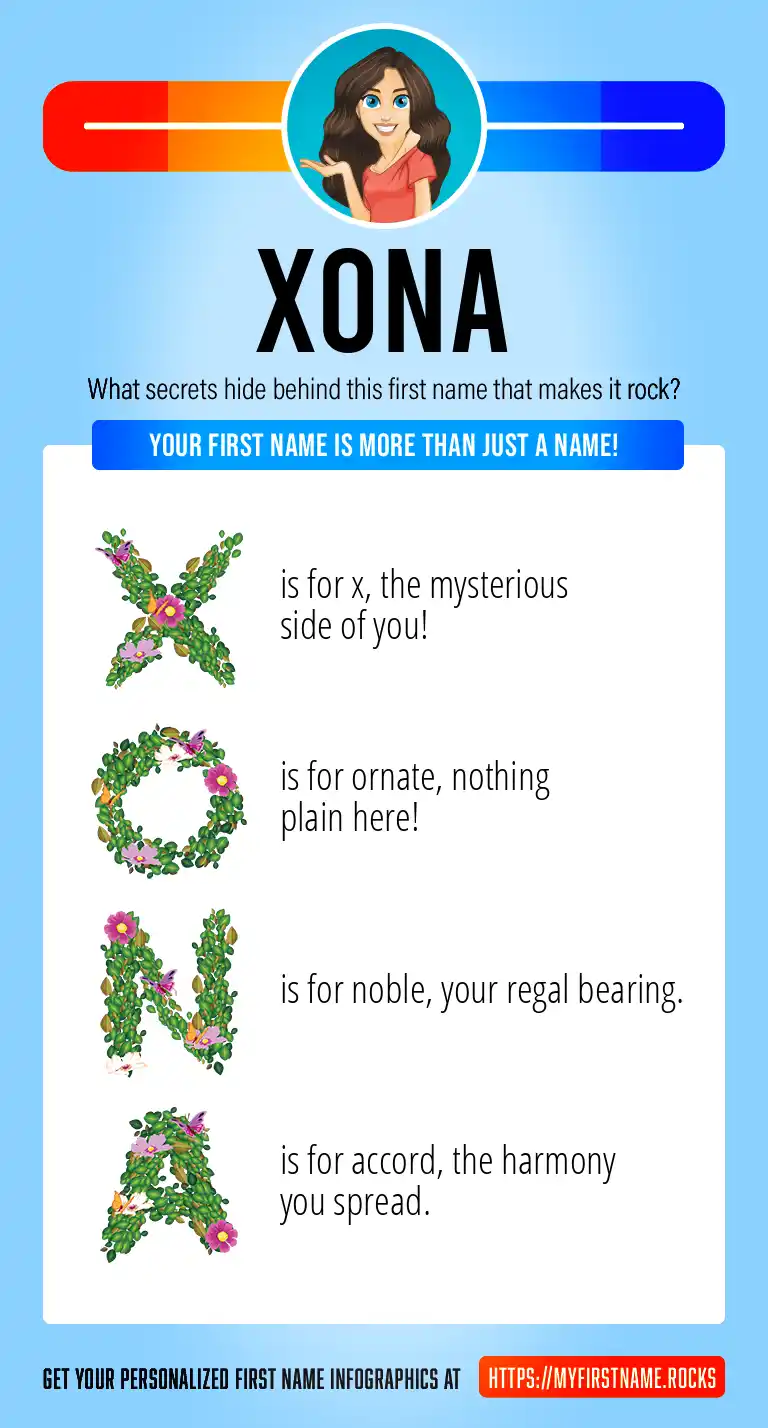 XONA

What secrets hide behind this first name that makes it rock?

YOUR FIRST NAME IS MORE THAN JUST A NAME!

X is for x, the mysterious side of you!

O is for ornate, nothing plain here!

N is for noble, your regal bearing.

A is for accord, the harmony you spread.

GET YOUR PERSONALIZED FIRST NAME INFOGRAPHICS AT HTTPS://MYFIRSTNAME.ROCKS