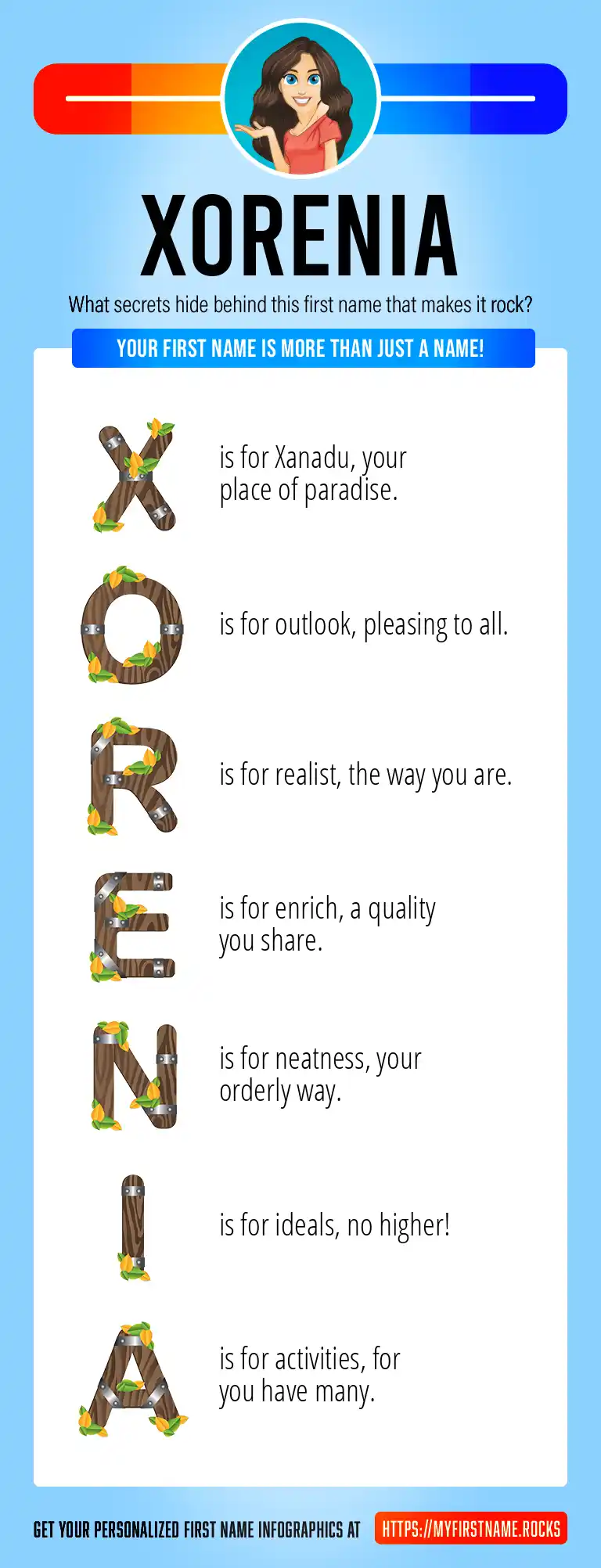 XORENIA

What secrets hide behind this first name that makes it rock?

YOUR FIRST NAME IS MORE THAN JUST A NAME!

X is for Xanadu, your place of paradise.

O is for outlook, pleasing to all.

R is for realist, the way you are.

E is for enrich, a quality you share.

N is for neatness, your orderly way.

I is for ideals, no higher!

A is for activities, for you have many.

GET YOUR PERSONALIZED FIRST NAME INFOGRAPHICS AT HTTPS://MYFIRSTNAME.ROCKS