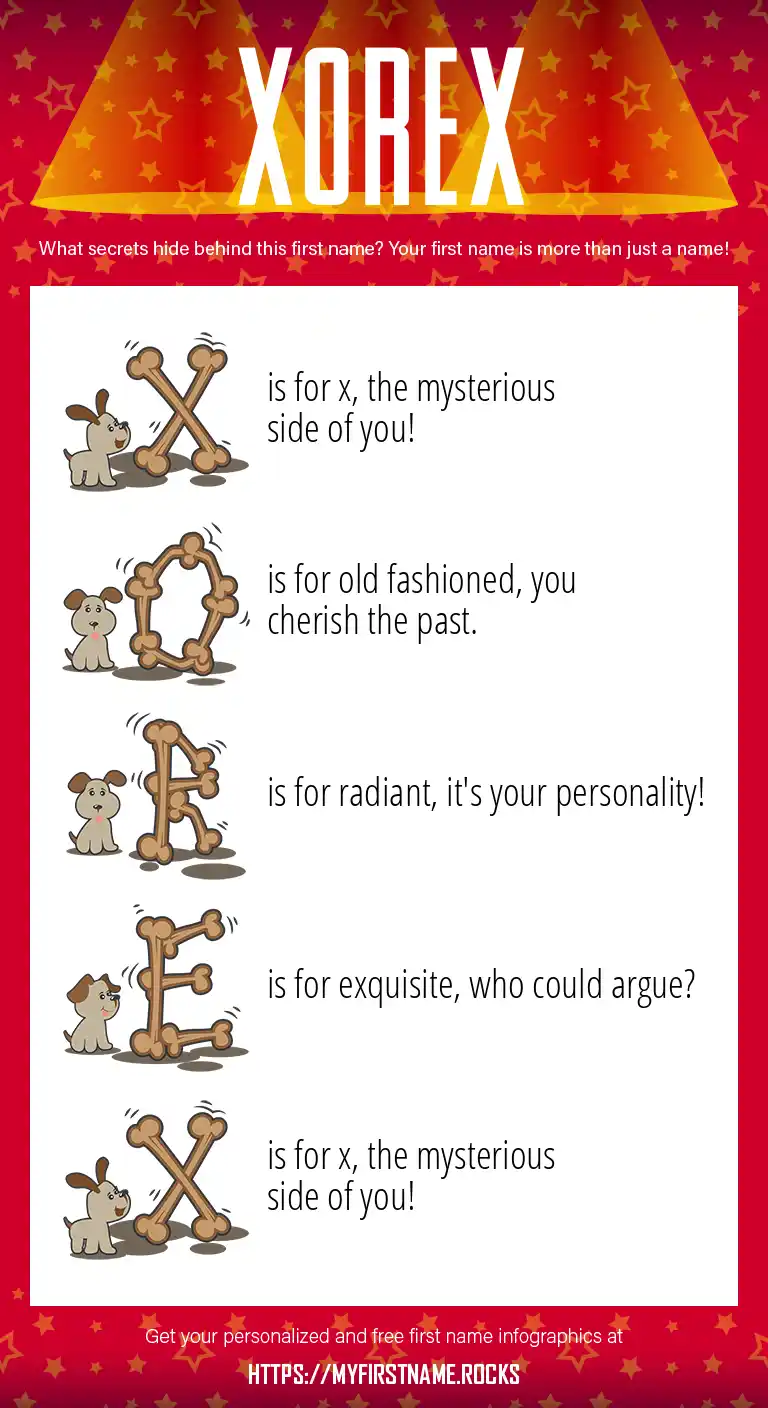 XOREX

What secrets hide behind this first name? Your first name is more than just a name!

X is for x, the mysterious side of you!

O is for old fashioned, you cherish the past.

R is for radiant, it's your personality!

E is for exquisite, who could argue?

X is for x, the mysterious side of you!

Get your personalized and free first name infographics at

HTTPS://MYFIRSTNAME.ROCKS