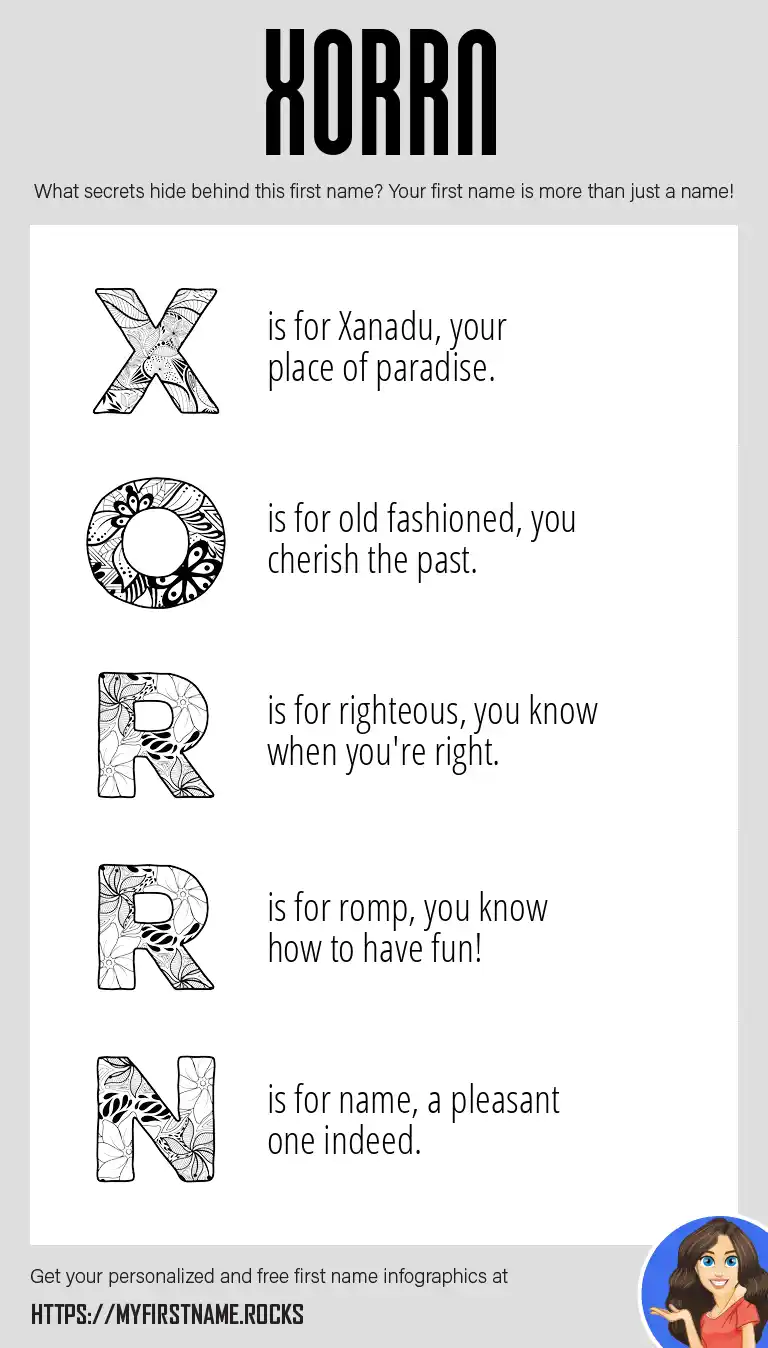 XORRN

What secrets hide behind this first name? Your first name is more than just a name!

X is for Xanadu, your place of paradise.

O is for old fashioned, you cherish the past.

R is for righteous, you know when you're right.

R is for romp, you know how to have fun!

N is for name, a pleasant one indeed.

Get your personalized and free first name infographics at

HTTPS://MYFIRSTNAME.ROCKS