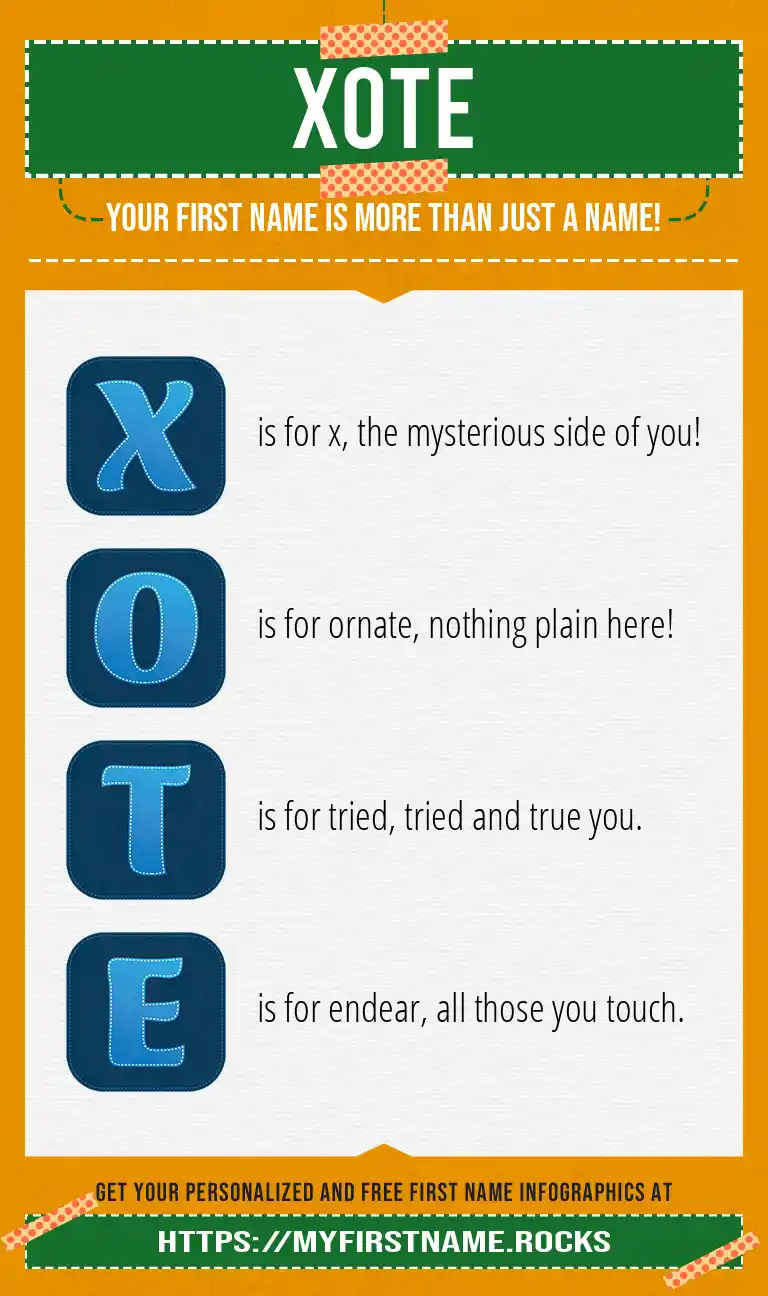 XOTE

YOUR FIRST NAME IS MORE THAN JUST A NAME!

X is for x, the mysterious side of you!

O is for ornate, nothing plain here!

T is for tried, tried and true you.

E is for endear, all those you touch.

GET YOUR PERSONALIZED AND FREE FIRST NAME INFOGRAPHICS AT

HTTPS://MYFIRSTNAME.ROCKS