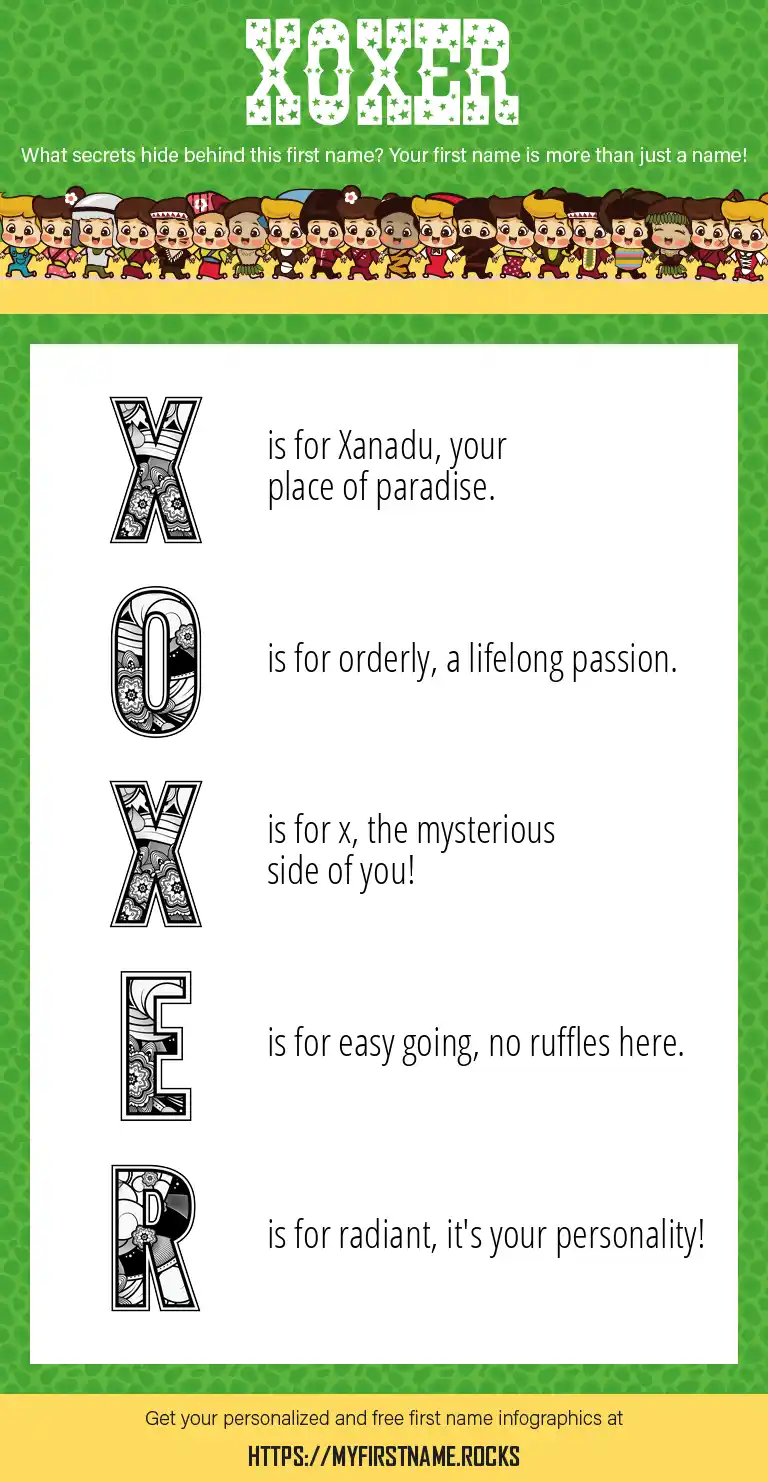 XOXER

What secrets hide behind this first name? Your first name is more than just a name!

X is for Xanadu, your place of paradise.

O is for orderly, a lifelong passion.

X is for x, the mysterious side of you!

E is for easy going, no ruffles here.

R is for radiant, it's your personality!

Get your personalized and free first name infographics at

HTTPS://MYFIRSTNAME.ROCKS