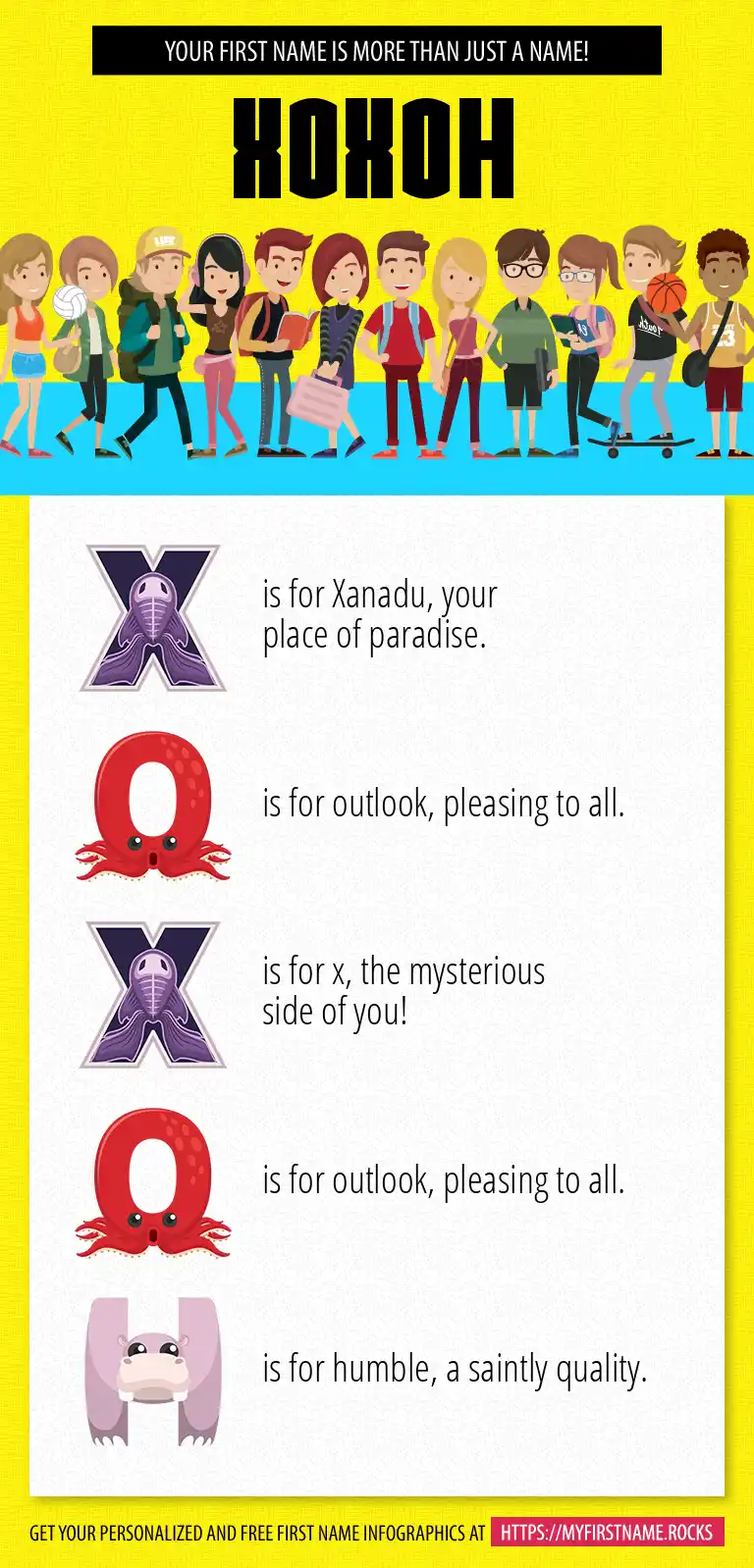 YOUR FIRST NAME IS MORE THAN JUST A NAME!

XOXOH

X is for Xanadu, your place of paradise.

O is for outlook, pleasing to all.

X is for x, the mysterious side of you!

O is for outlook, pleasing to all.

H is for humble, a saintly quality.

GET YOUR PERSONALIZED AND FREE FIRST NAME INFOGRAPHICS AT HTTPS://MYFIRSTNAME.ROCKS