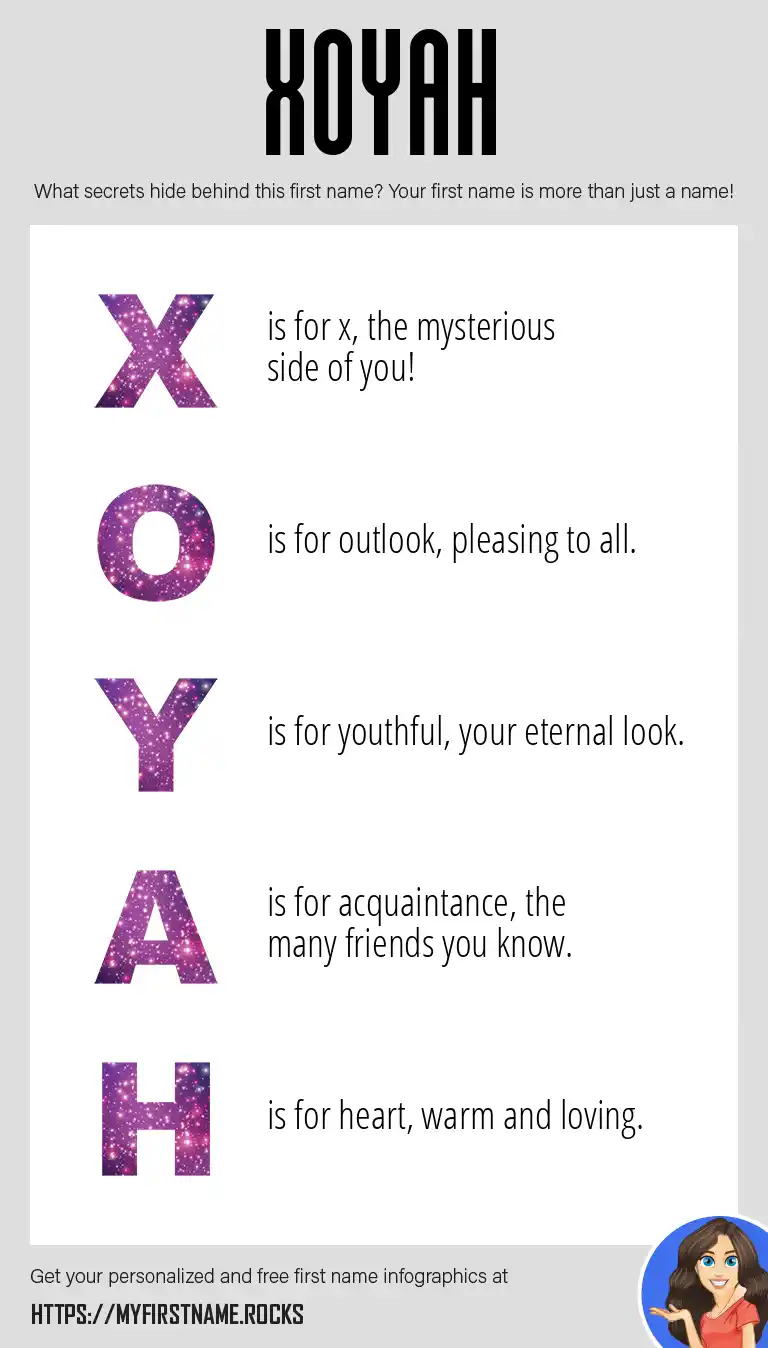 XOYAH

What secrets hide behind this first name? Your first name is more than just a name!

X is for x, the mysterious side of you!

O is for outlook, pleasing to all.

Y is for youthful, your eternal look.

A is for acquaintance, the many friends you know.

H is for heart, warm and loving.

Get your personalized and free first name infographics at

HTTPS://MYFIRSTNAME.ROCKS