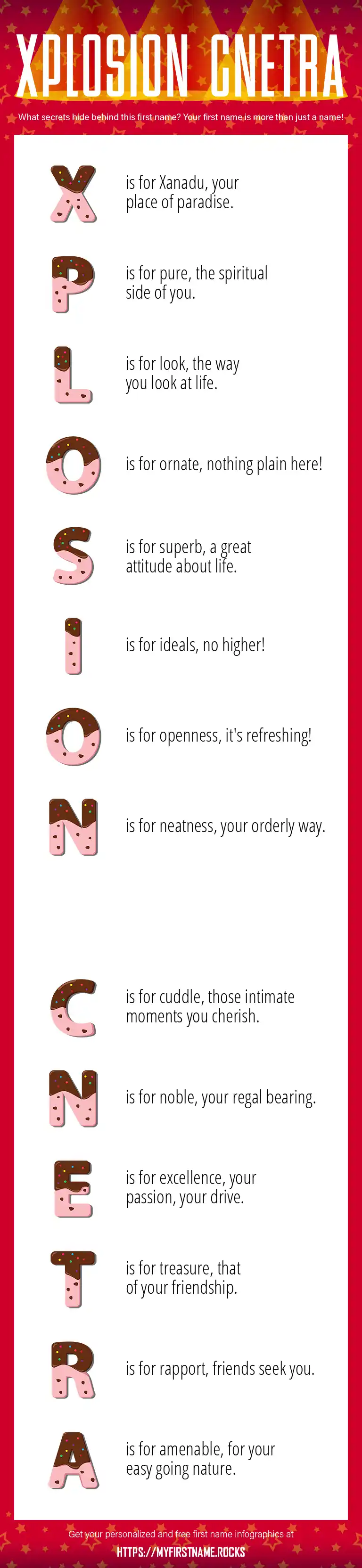 XPLOSION CNETRA

What secrets hide behind this first name? Your first name is more than just a name!

X is for Xanadu, your place of paradise.

P is for pure, the spiritual side of you.

L is for look, the way you look at life.

O is for ornate, nothing plain here!

S is for superb, a great attitude about life.

I is for ideals, no higher!

O is for openness, it's refreshing!

N is for neatness, your orderly way.

C is for cuddle, those intimate moments you cherish.

N is for noble, your regal bearing.

E is for excellence, your passion, your drive.

T is for treasure, that of your friendship.

R is for rapport, friends seek you.

A is for amenable, for your easy going nature.

Get your personalized and free first name infographics at

HTTPS://MYFIRSTNAME.ROCKS