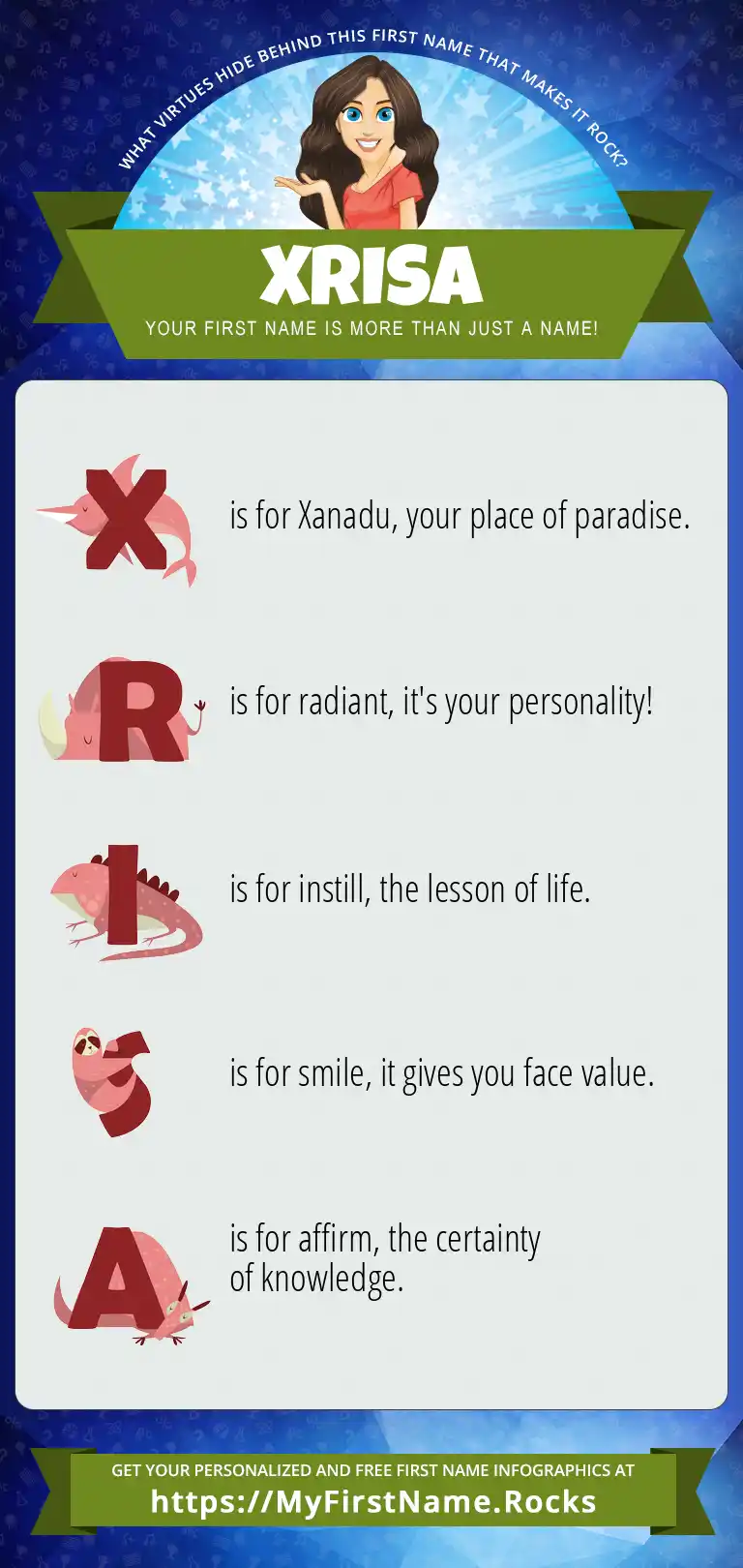 WHAT VIRTUES HIDE BEHIND THIS FIRST NAME THAT MAKES IT ROCK?

XRISA

YOUR FIRST NAME IS MORE THAN JUST A NAME!

X is for Xanadu, your place of paradise.

R is for radiant, it's your personality!

I is for instill, the lesson of life.

S is for smile, it gives you face value.

A is for affirm, the certainty of knowledge.

GET YOUR PERSONALIZED AND FREE FIRST NAME INFOGRAPHICS AT
https://MyFirstName.Rocks