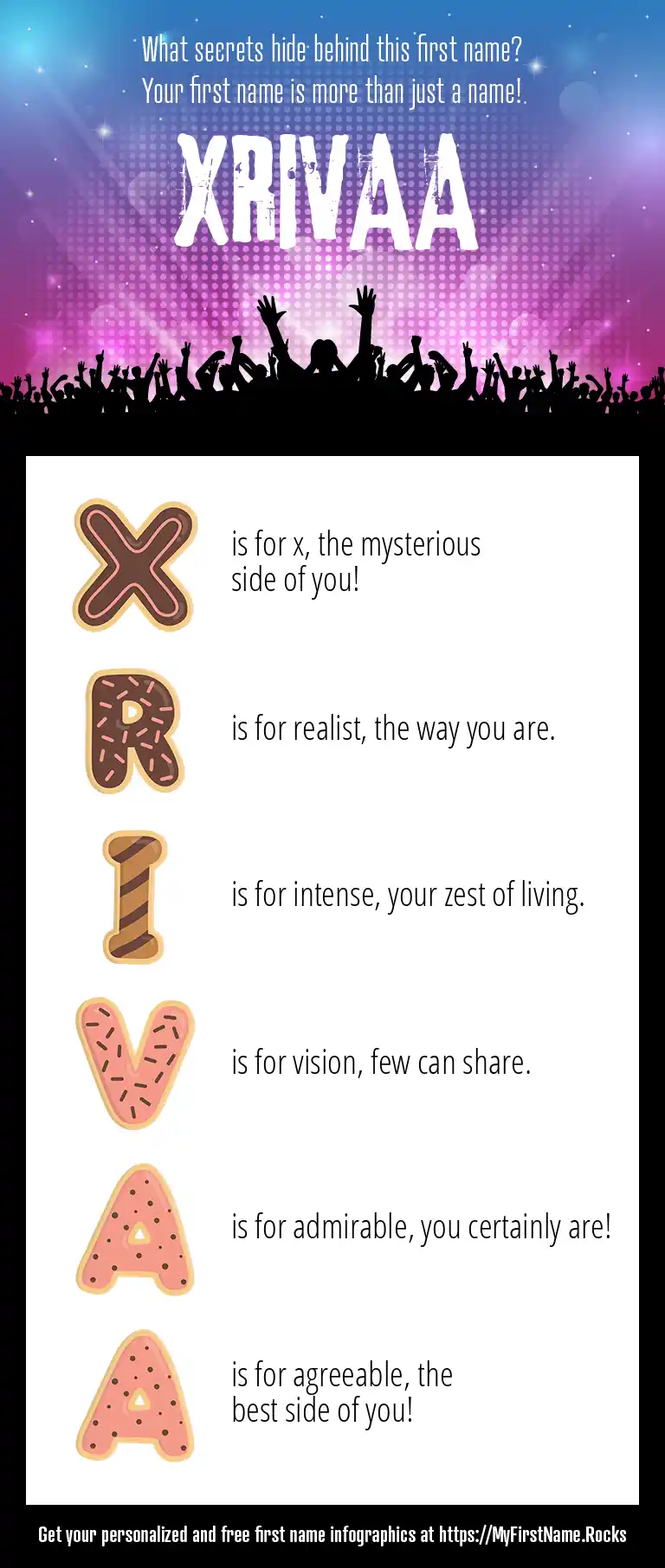 What secrets hide behind this first name?
Your first name is more than just a name!

XRIVAA

X is for x, the mysterious side of you!

R is for realist, the way you are.

I is for intense, your zest of living.

V is for vision, few can share.

A is for admirable, you certainly are!

A is for agreeable, the best side of you!

Get your personalized and free first name infographics at https://MyFirstName.Rocks