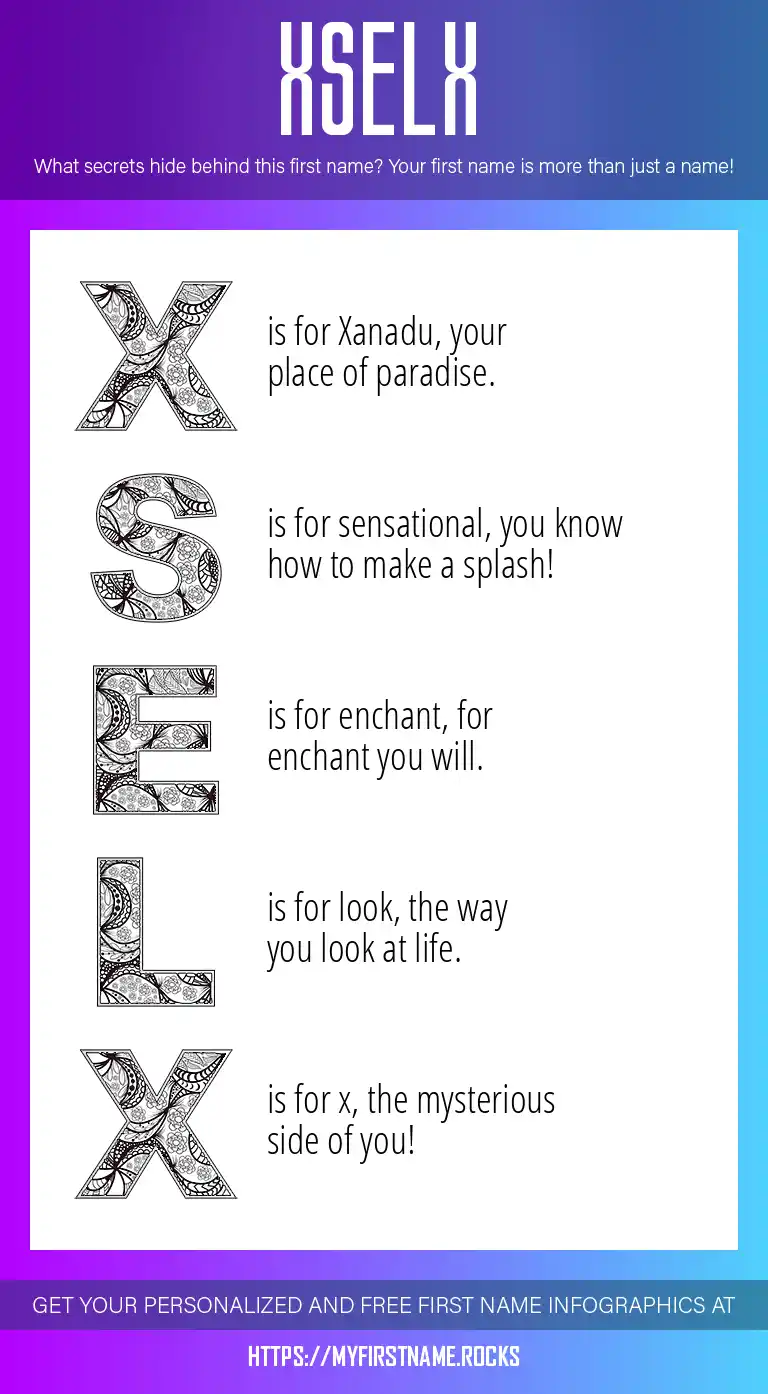 XSELX

What secrets hide behind this first name? Your first name is more than just a name!

X is for Xanadu, your place of paradise.

S is for sensational, you know how to make a splash!

E is for enchant, for enchant you will.

L is for look, the way you look at life.

X is for x, the mysterious side of you!

GET YOUR PERSONALIZED AND FREE FIRST NAME INFOGRAPHICS AT

HTTPS://MYFIRSTNAME.ROCKS