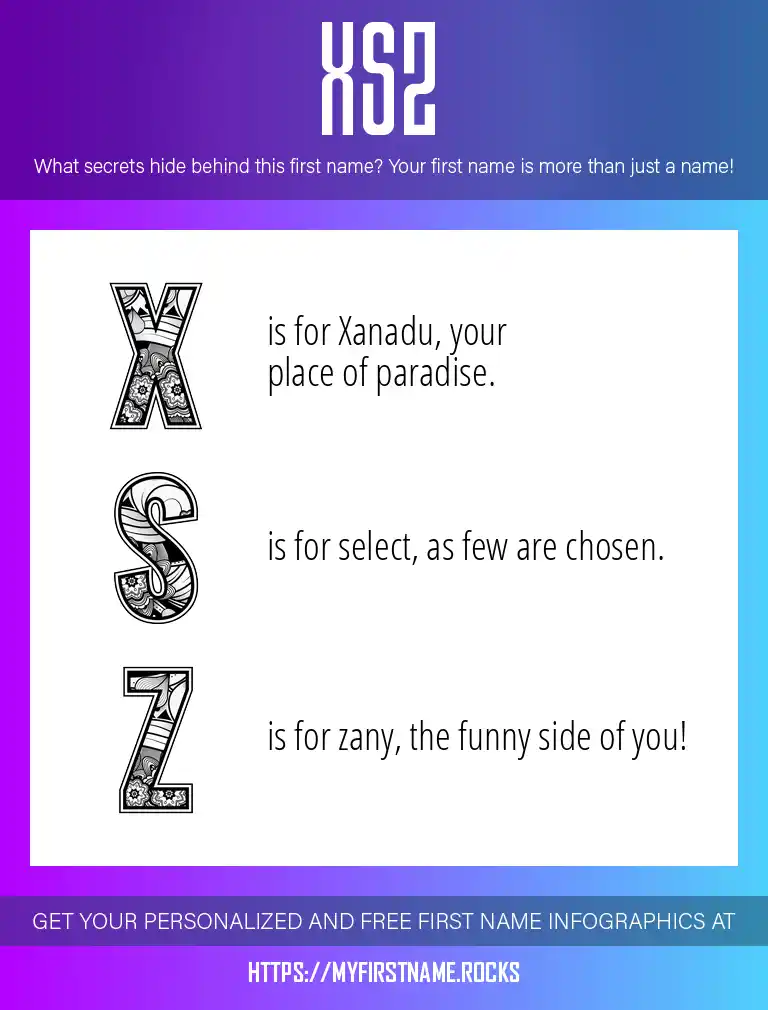 XSZ

What secrets hide behind this first name? Your first name is more than just a name!

X is for Xanadu, your place of paradise.

S is for select, as few are chosen.

Z is for zany, the funny side of you!

GET YOUR PERSONALIZED AND FREE FIRST NAME INFOGRAPHICS AT

HTTPS://MYFIRSTNAME.ROCKS