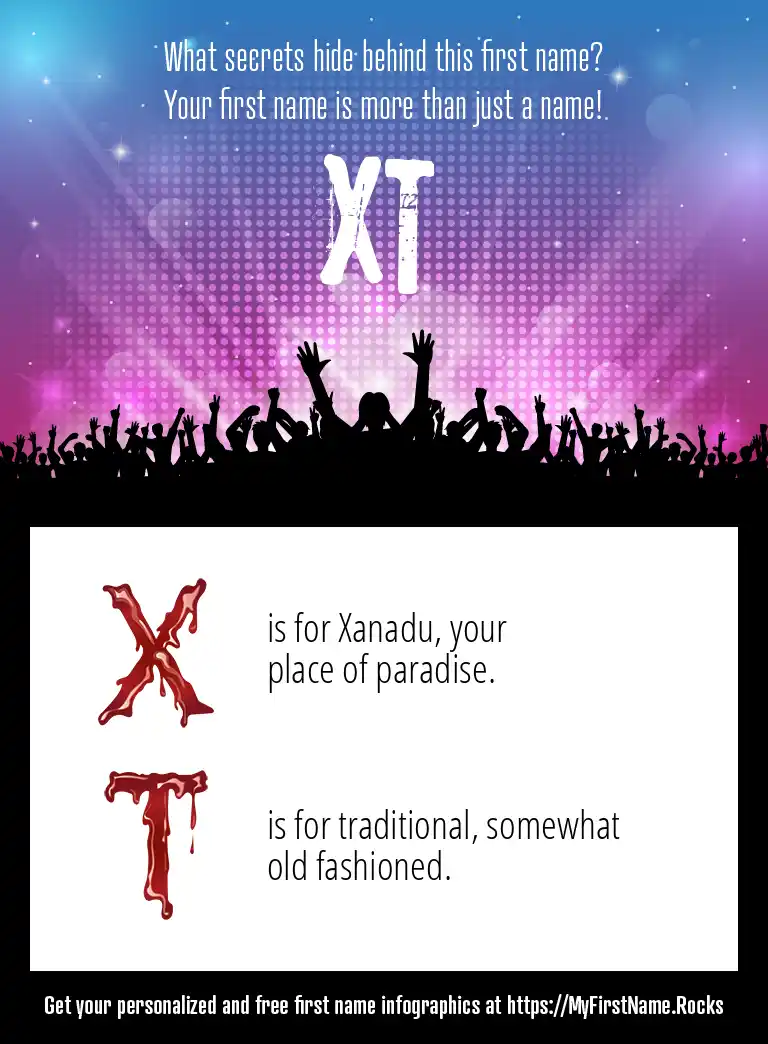 What secrets hide behind this first name?
Your first name is more than just a name!

XT

X

is for Xanadu, your place of paradise.

T

is for traditional, somewhat old fashioned.

Get your personalized and free first name infographics at https://MyFirstName.Rocks