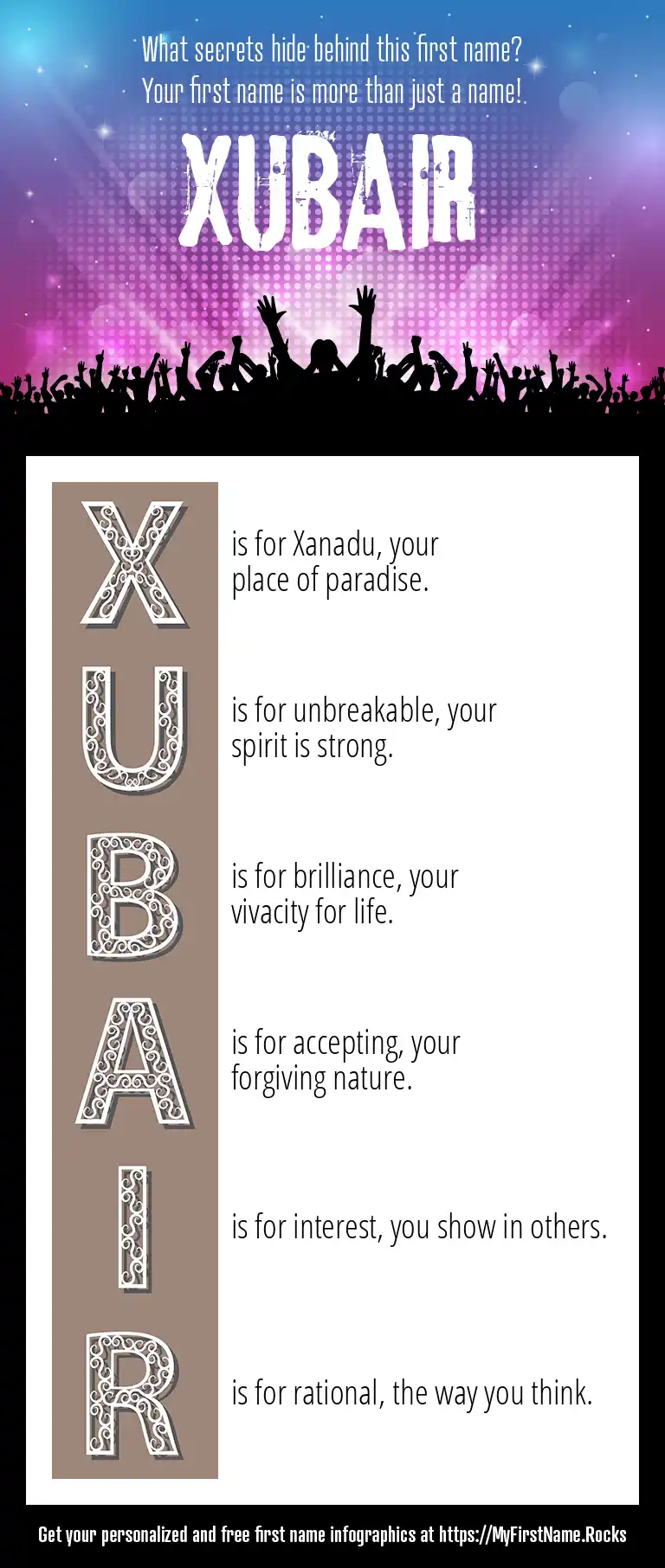 What secrets hide behind this first name?
Your first name is more than just a name!

XUBAIR

X is for Xanadu, your place of paradise.

U is for unbreakable, your spirit is strong.

B is for brilliance, your vivacity for life.

A is for accepting, your forgiving nature.

I is for interest, you show in others.

R is for rational, the way you think.

Get your personalized and free first name infographics at https://MyFirstName.Rocks