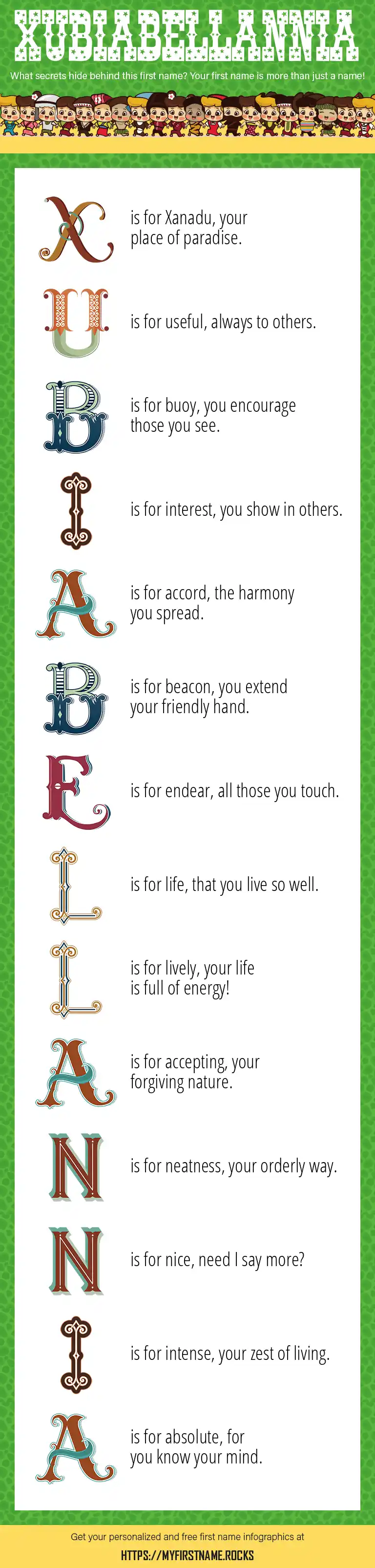 XUBIABELLANNIA

What secrets hide behind this first name? Your first name is more than just a name!

X is for Xanadu, your place of paradise.

U is for useful, always to others.

B is for buoy, you encourage those you see.

I is for interest, you show in others.

A is for accord, the harmony you spread.

B is for beacon, you extend your friendly hand.

E is for endear, all those you touch.

L is for life, that you live so well.

L is for lively, your life is full of energy!

A is for accepting, your forgiving nature.

N is for neatness, your orderly way.

N is for nice, need I say more?

I is for intense, your zest of living.

A is for absolute, for you know your mind.

Get your personalized and free first name infographics at

HTTPS://MYFIRSTNAME.ROCKS