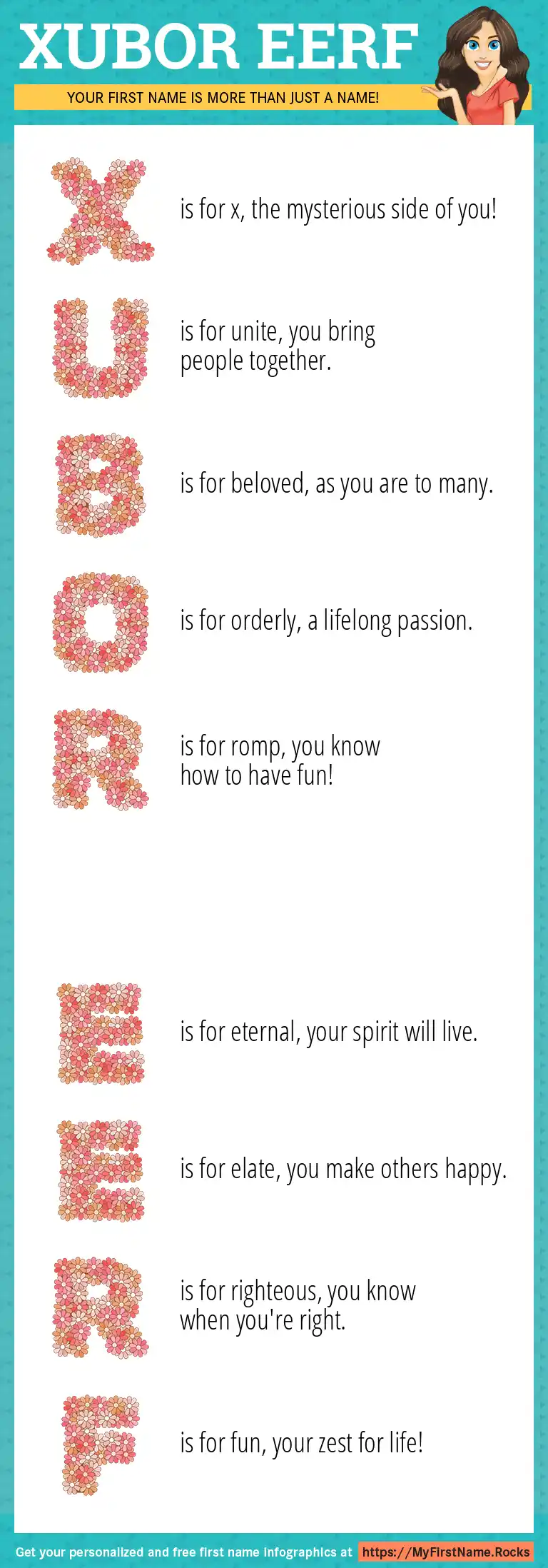 XUBOR EERF

YOUR FIRST NAME IS MORE THAN JUST A NAME!

X is for x, the mysterious side of you!

U is for unite, you bring people together.

B is for beloved, as you are to many.

O is for orderly, a lifelong passion.

R is for romp, you know how to have fun!

E is for eternal, your spirit will live.

E is for elate, you make others happy.

R is for righteous, you know when you're right.

F is for fun, your zest for life!

Get your personalized and free first name infographics at https://MyFirstName.Rocks