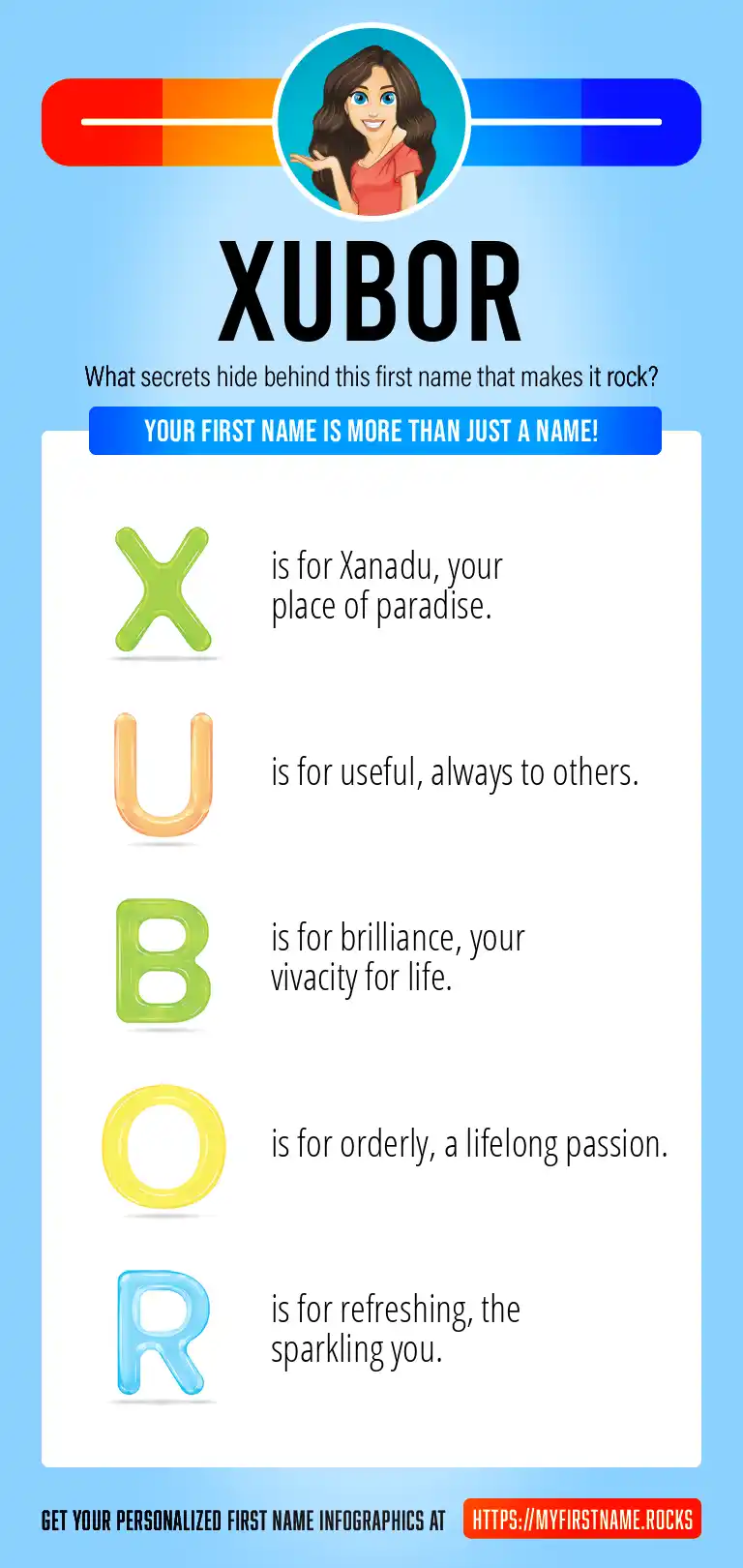 XUBOR

What secrets hide behind this first name that makes it rock?

YOUR FIRST NAME IS MORE THAN JUST A NAME!

X is for Xanadu, your place of paradise.

U is for useful, always to others.

B is for brilliance, your vivacity for life.

O is for orderly, a lifelong passion.

R is for refreshing, the sparkling you.

GET YOUR PERSONALIZED FIRST NAME INFOGRAPHICS AT HTTPS://MYFIRSTNAME.ROCKS