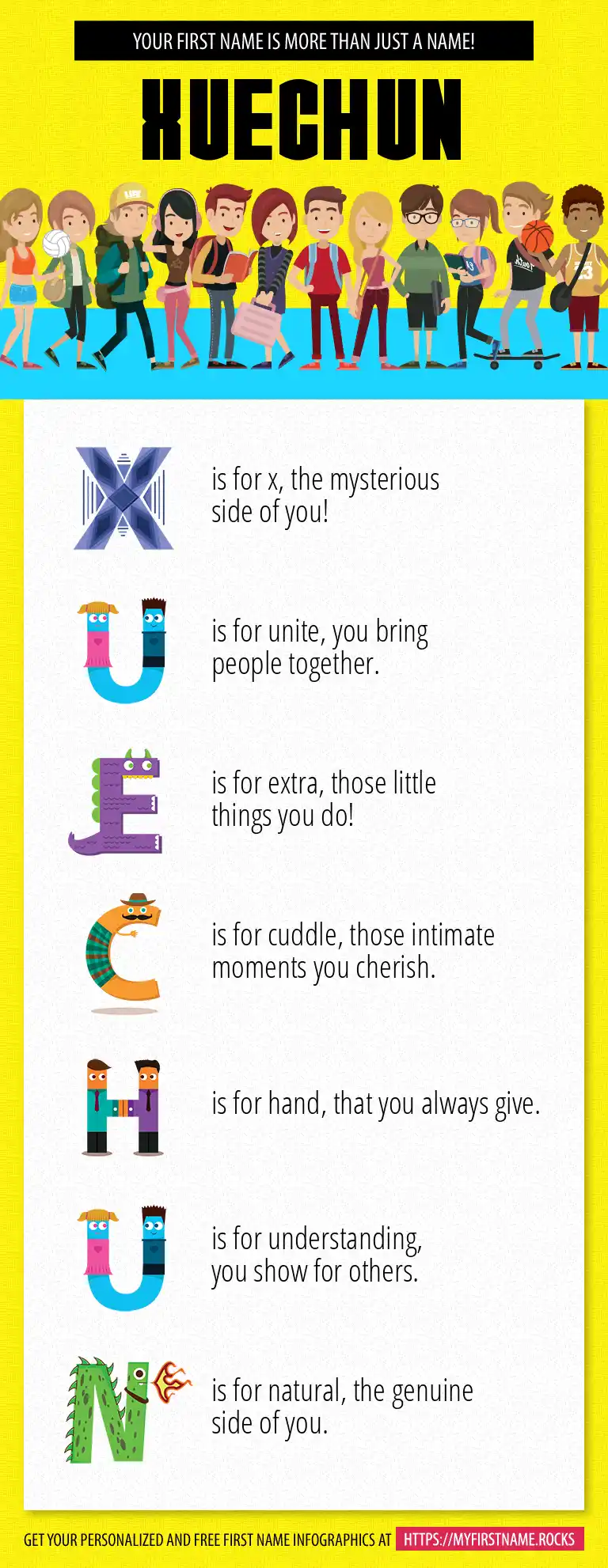 YOUR FIRST NAME IS MORE THAN JUST A NAME!

XUECHUN

X is for x, the mysterious side of you!

U is for unite, you bring people together.

E is for extra, those little things you do!

C is for cuddle, those intimate moments you cherish.

H is for hand, that you always give.

U is for understanding, you show for others.

N is for natural, the genuine side of you.

GET YOUR PERSONALIZED AND FREE FIRST NAME INFOGRAPHICS AT HTTPS://MYFIRSTNAME.ROCKS