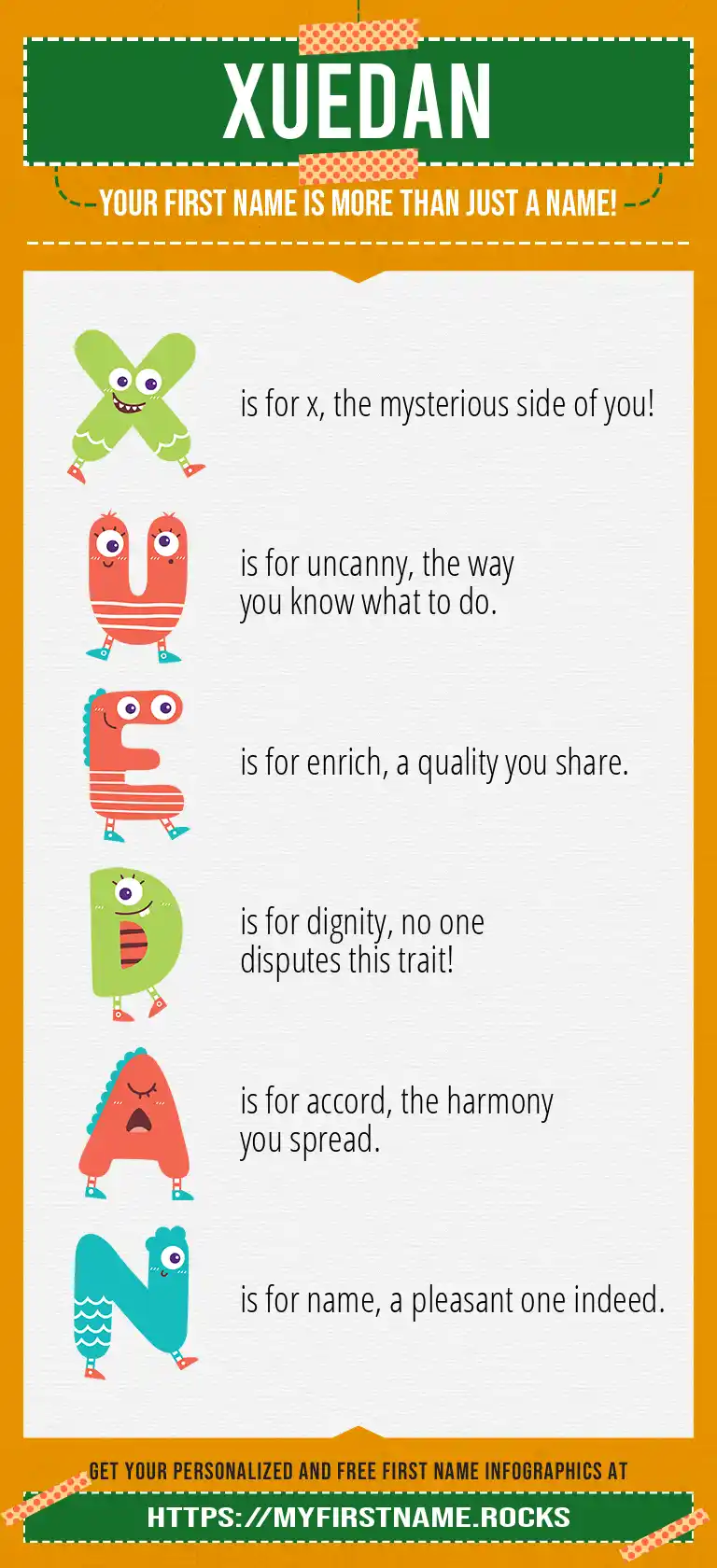 XUEDAN

YOUR FIRST NAME IS MORE THAN JUST A NAME!

X is for x, the mysterious side of you!

U is for uncanny, the way you know what to do.

E is for enrich, a quality you share.

D is for dignity, no one disputes this trait!

A is for accord, the harmony you spread.

N is for name, a pleasant one indeed.

GET YOUR PERSONALIZED AND FREE FIRST NAME INFOGRAPHICS AT

HTTPS://MYFIRSTNAME.ROCKS