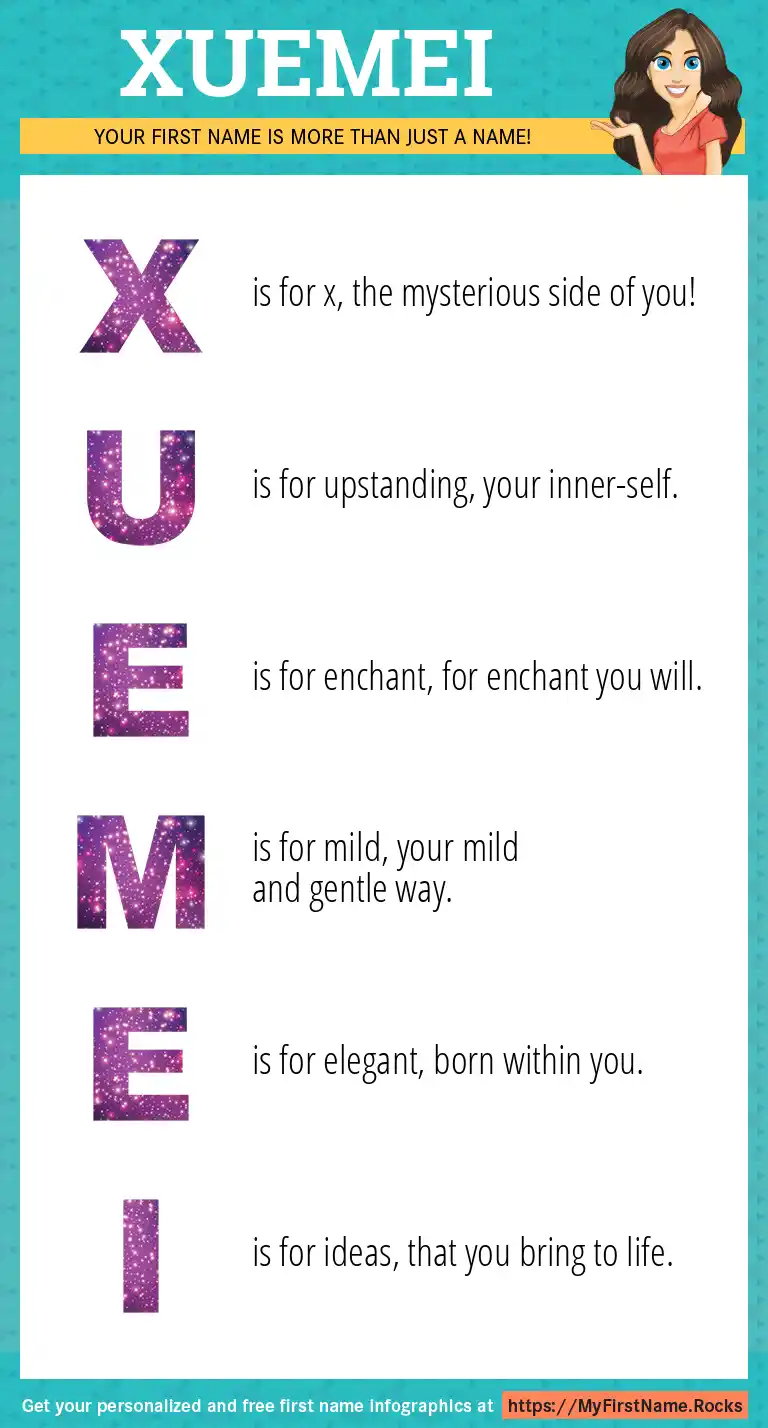 XUEMEI

YOUR FIRST NAME IS MORE THAN JUST A NAME!

X is for x, the mysterious side of you!

U is for upstanding, your inner-self.

E is for enchant, for enchant you will.

M is for mild, your mild and gentle way.

E is for elegant, born within you.

I is for ideas, that you bring to life.

Get your personalized and free first name infographics at https://MyFirstName.Rocks