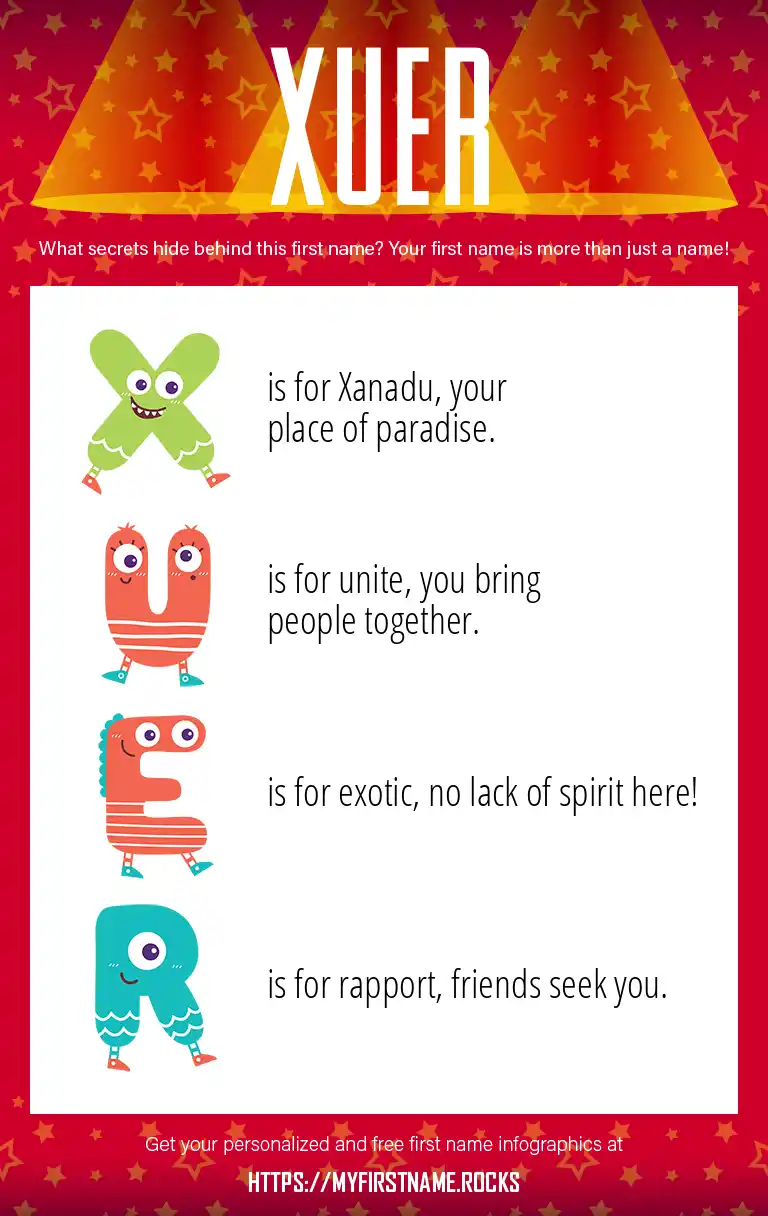 XUER

What secrets hide behind this first name? Your first name is more than just a name!

X is for Xanadu, your place of paradise.

U is for unite, you bring people together.

E is for exotic, no lack of spirit here!

R is for rapport, friends seek you.

Get your personalized and free first name infographics at

HTTPS://MYFIRSTNAME.ROCKS