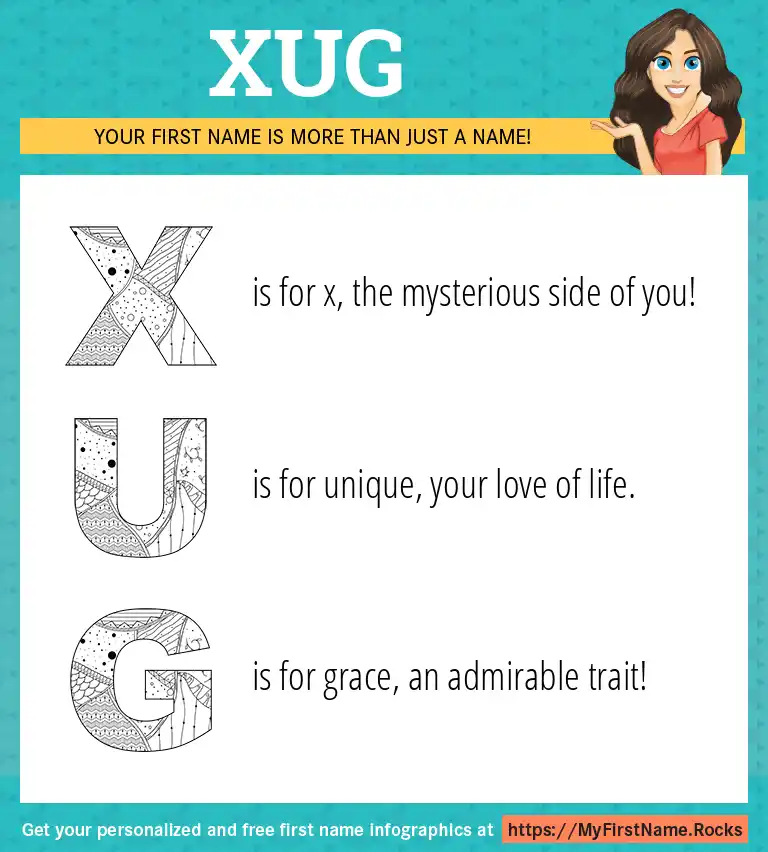 XUG

YOUR FIRST NAME IS MORE THAN JUST A NAME!

X is for x, the mysterious side of you!

U is for unique, your love of life.

G is for grace, an admirable trait!

Get your personalized and free first name infographics at https://MyFirstName.Rocks