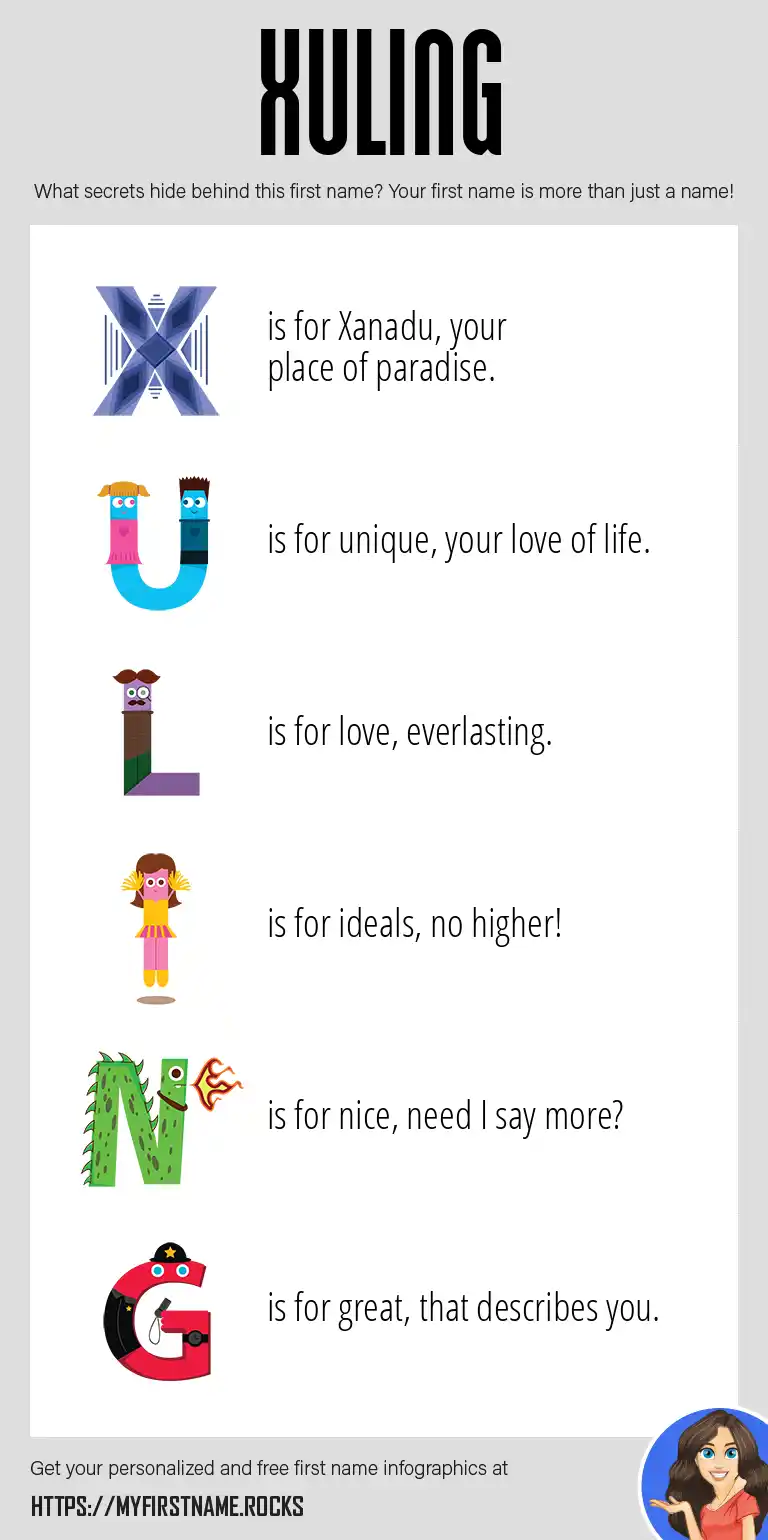 XULING

What secrets hide behind this first name? Your first name is more than just a name!

X is for Xanadu, your place of paradise.

U is for unique, your love of life.

L is for love, everlasting.

I is for ideals, no higher!

N is for nice, need I say more?

G is for great, that describes you.

Get your personalized and free first name infographics at

HTTPS://MYFIRSTNAME.ROCKS