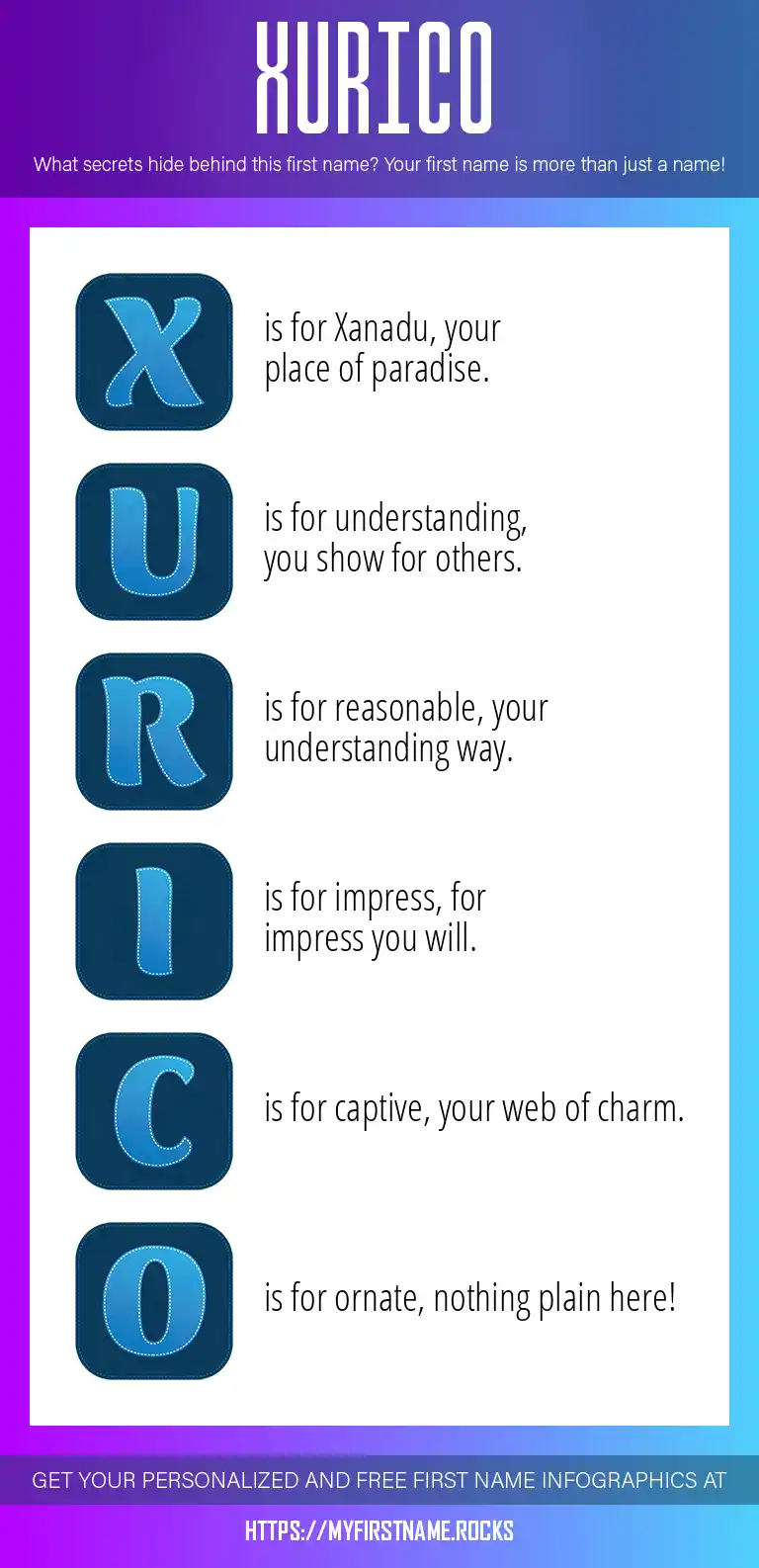 XURICO

What secrets hide behind this first name? Your first name is more than just a name!

X is for Xanadu, your place of paradise.

U is for understanding, you show for others.

R is for reasonable, your understanding way.

I is for impress, for impress you will.

C is for captive, your web of charm.

O is for ornate, nothing plain here!

GET YOUR PERSONALIZED AND FREE FIRST NAME INFOGRAPHICS AT

HTTPS://MYFIRSTNAME.ROCKS