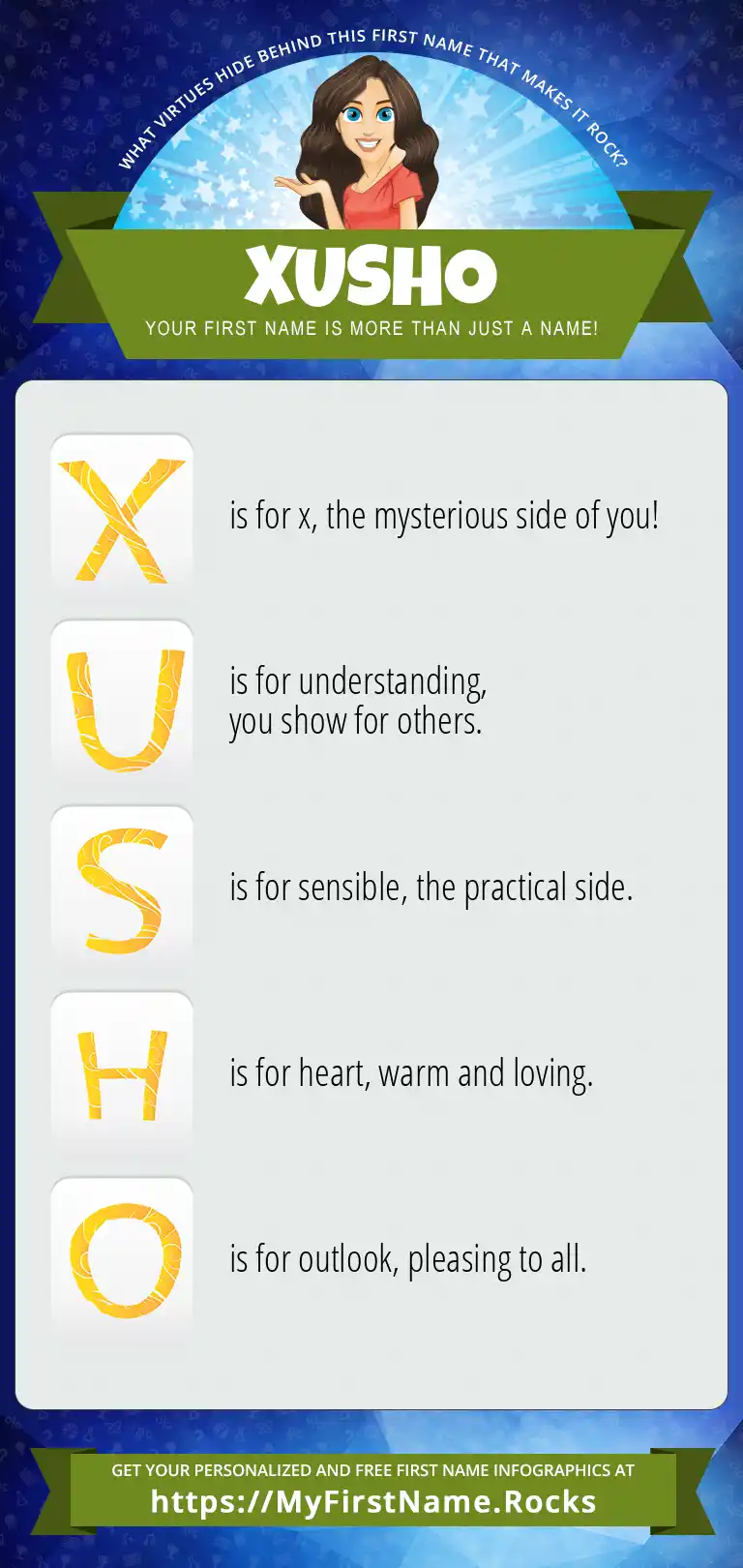 WHAT VIRTUES HIDE BEHIND THIS FIRST NAME THAT MAKES IT ROCK?

XUSHO

YOUR FIRST NAME IS MORE THAN JUST A NAME!

X is for x, the mysterious side of you!

U is for understanding, you show for others.

S is for sensible, the practical side.

H is for heart, warm and loving.

O is for outlook, pleasing to all.

GET YOUR PERSONALIZED AND FREE FIRST NAME INFOGRAPHICS AT
https://MyFirstName.Rocks