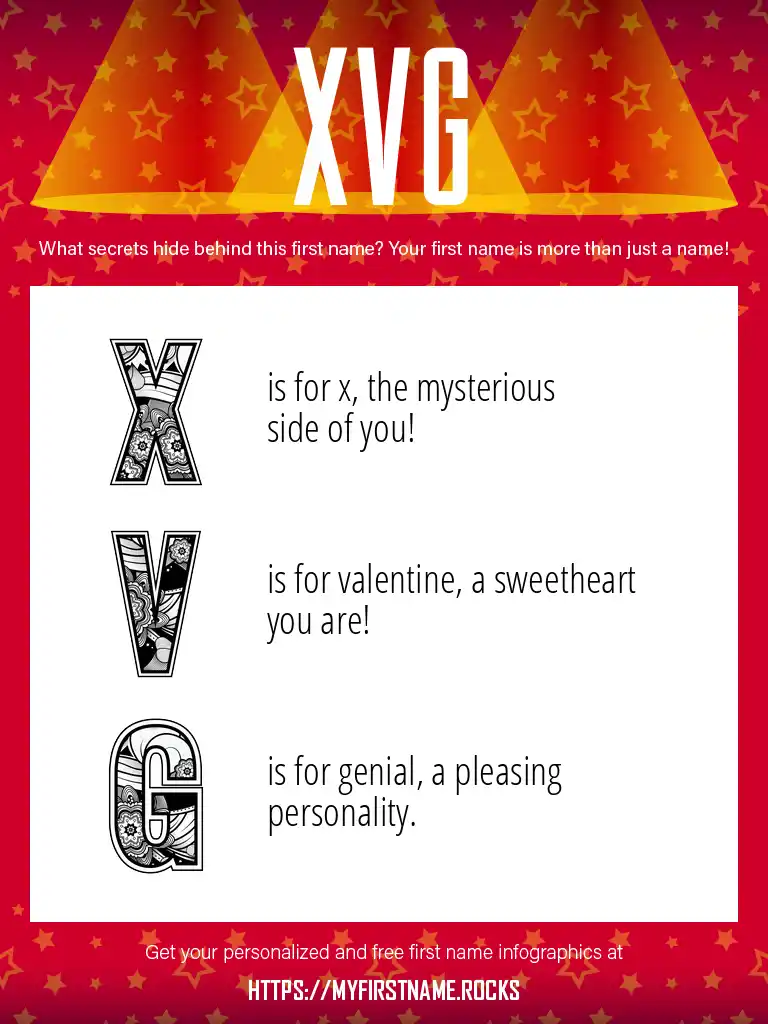 XVG

What secrets hide behind this first name? Your first name is more than just a name!

X is for x, the mysterious side of you!

V is for valentine, a sweetheart you are!

G is for genial, a pleasing personality.

Get your personalized and free first name infographics at

HTTPS://MYFIRSTNAME.ROCKS