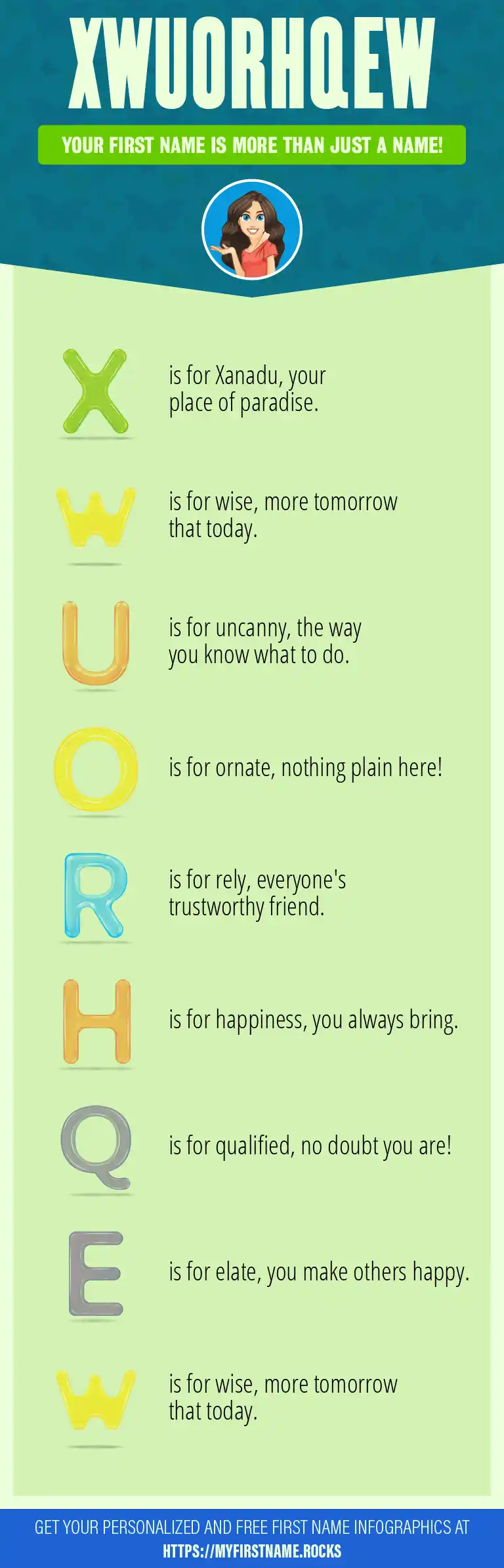 XWUORHQEW

YOUR FIRST NAME IS MORE THAN JUST A NAME!

X is for Xanadu, your place of paradise.

W is for wise, more tomorrow that today.

U is for uncanny, the way you know what to do.

O is for ornate, nothing plain here!

R is for rely, everyone's trustworthy friend.

H is for happiness, you always bring.

Q is for qualified, no doubt you are!

E is for elate, you make others happy.

W is for wise, more tomorrow that today.

GET YOUR PERSONALIZED AND FREE FIRST NAME INFOGRAPHICS AT HTTPS://MYFIRSTNAME.ROCKS