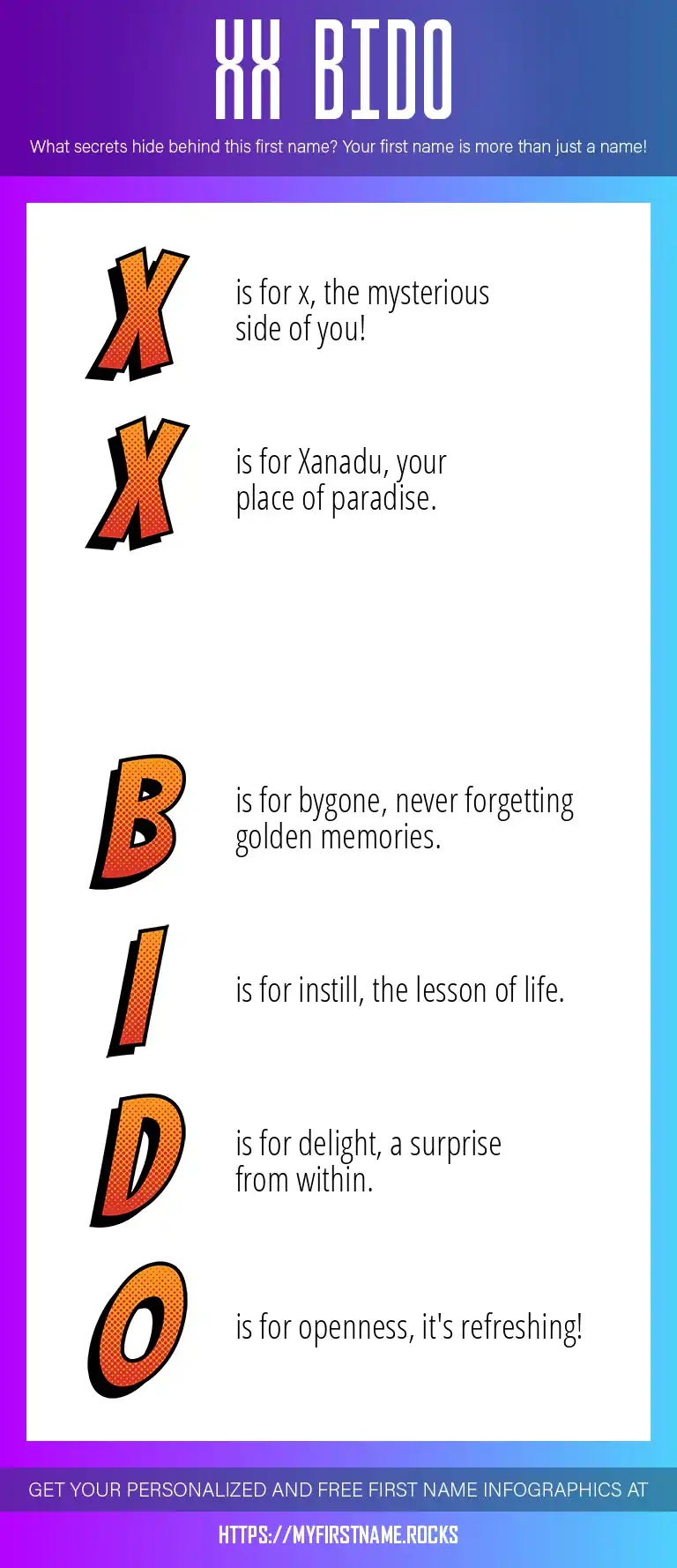 XX BIDO

What secrets hide behind this first name? Your first name is more than just a name!

X is for x, the mysterious side of you!

X is for Xanadu, your place of paradise.

B is for bygone, never forgetting golden memories.

I is for instill, the lesson of life.

D is for delight, a surprise from within.

O is for openness, it's refreshing!

GET YOUR PERSONALIZED AND FREE FIRST NAME INFOGRAPHICS AT

HTTPS://MYFIRSTNAME.ROCKS