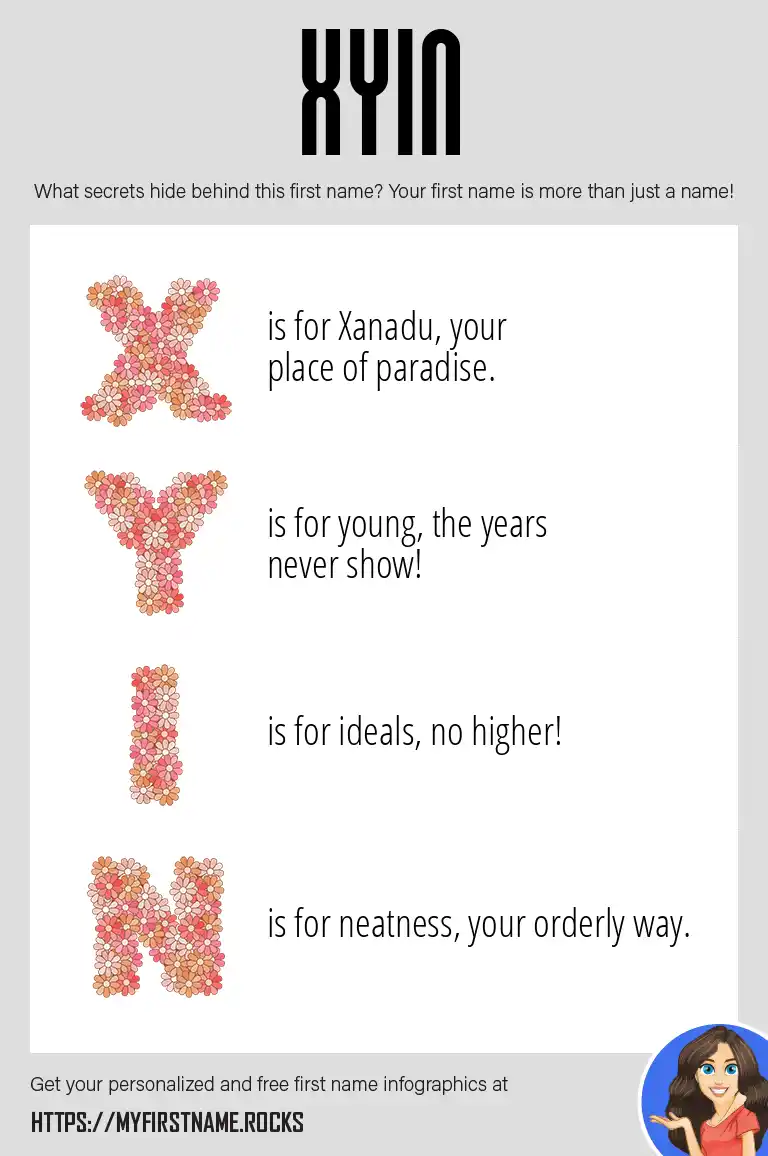 XYIN

What secrets hide behind this first name? Your first name is more than just a name!

X is for Xanadu, your place of paradise.

Y is for young, the years never show!

I is for ideals, no higher!

N is for neatness, your orderly way.

Get your personalized and free first name infographics at

HTTPS://MYFIRSTNAME.ROCKS