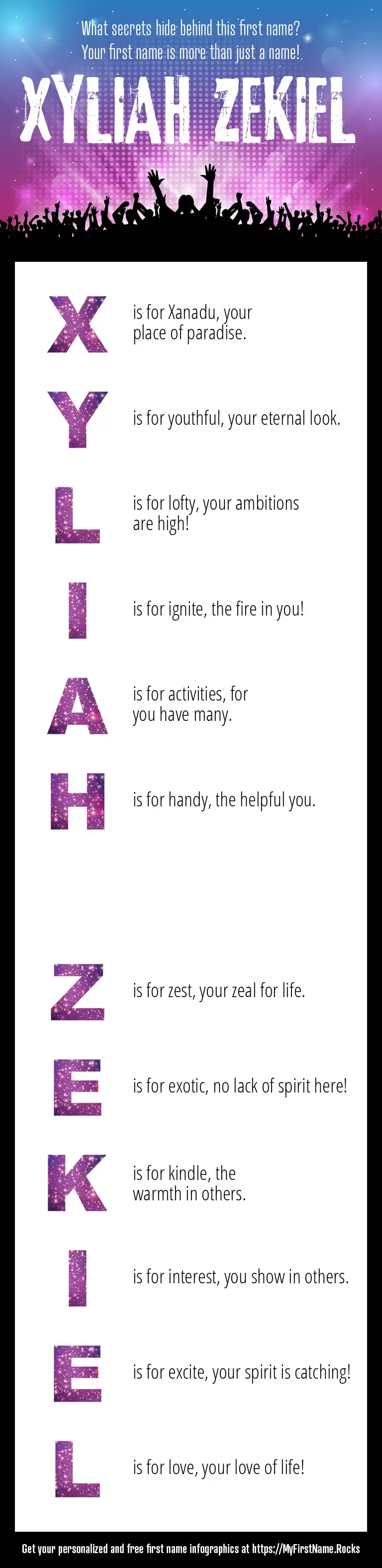 What secrets hide behind this first name?
Your first name is more than just a name!

XYLIAH ZEKIEL

X is for Xanadu, your place of paradise.

Y is for youthful, your eternal look.

L is for lofty, your ambitions are high!

I is for ignite, the fire in you!

A is for activities, for you have many.

H is for handy, the helpful you.

Z is for zest, your zeal for life.

E is for exotic, no lack of spirit here!

K is for kindle, the warmth in others.

I is for interest, you show in others.

E is for excite, your spirit is catching!

L is for love, your love of life!

Get your personalized and free first name infographics at https://MyFirstName.Rocks