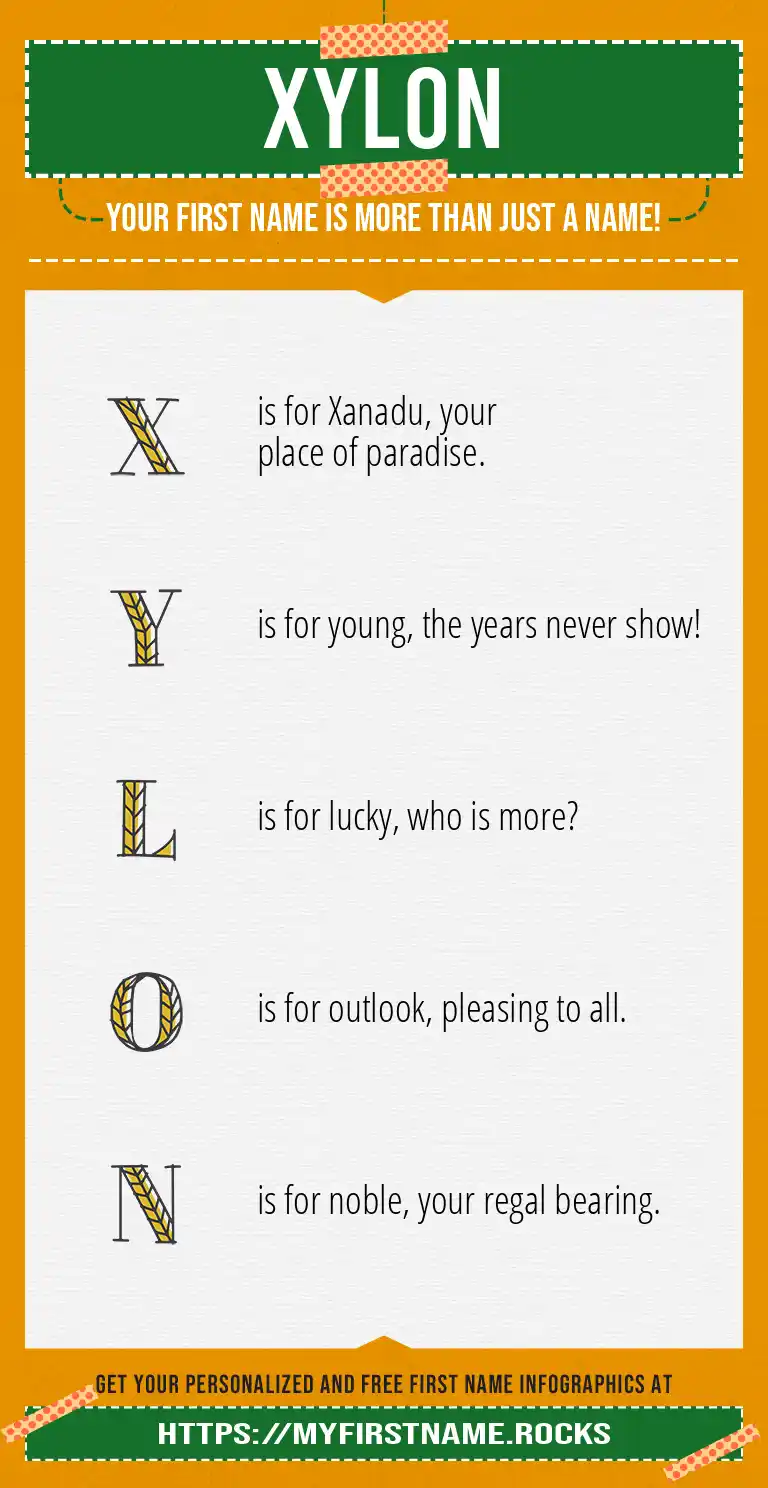 XYLON

YOUR FIRST NAME IS MORE THAN JUST A NAME!

X is for Xanadu, your place of paradise.

Y is for young, the years never show!

L is for lucky, who is more?

O is for outlook, pleasing to all.

N is for noble, your regal bearing.

GET YOUR PERSONALIZED AND FREE FIRST NAME INFOGRAPHICS AT

HTTPS://MYFIRSTNAME.ROCKS