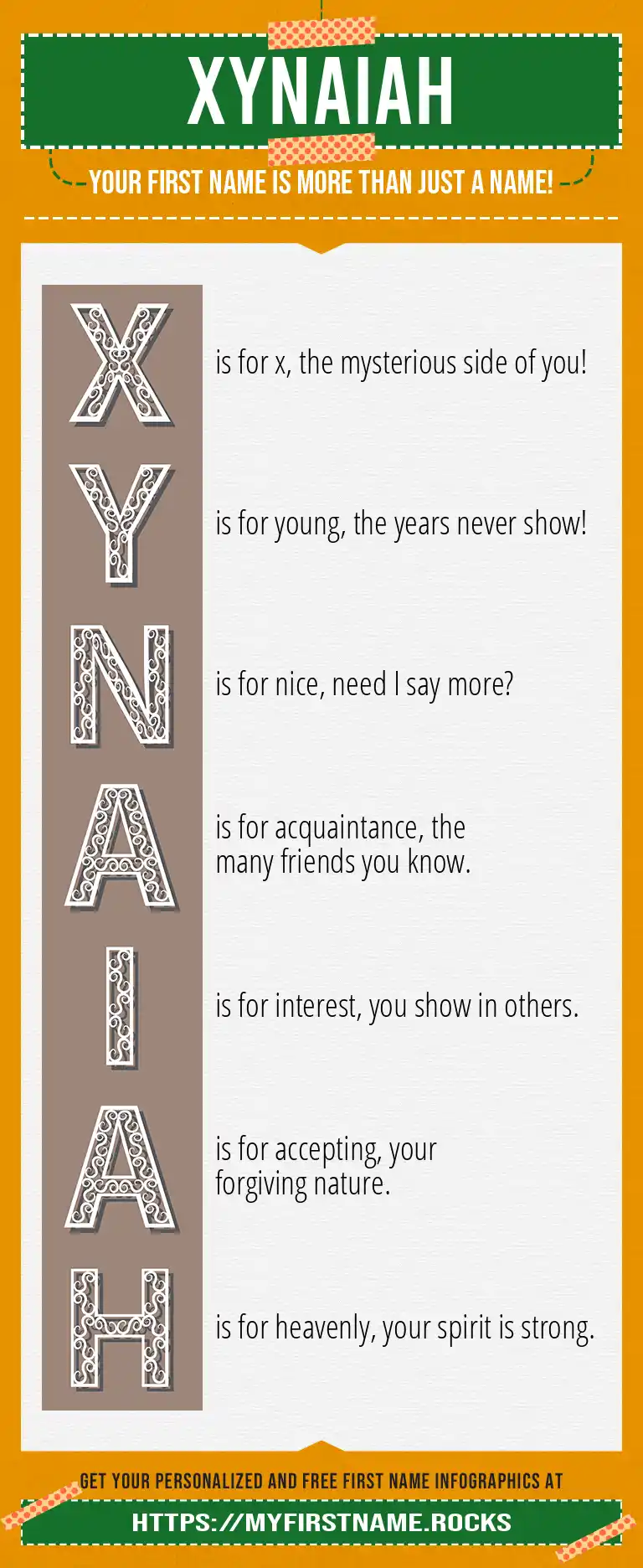 XYNAIAH

YOUR FIRST NAME IS MORE THAN JUST A NAME!

X is for x, the mysterious side of you!

Y is for young, the years never show!

N is for nice, need I say more?

A is for acquaintance, the many friends you know.

I is for interest, you show in others.

A is for accepting, your forgiving nature.

H is for heavenly, your spirit is strong.

GET YOUR PERSONALIZED AND FREE FIRST NAME INFOGRAPHICS AT

HTTPS://MYFIRSTNAME.ROCKS