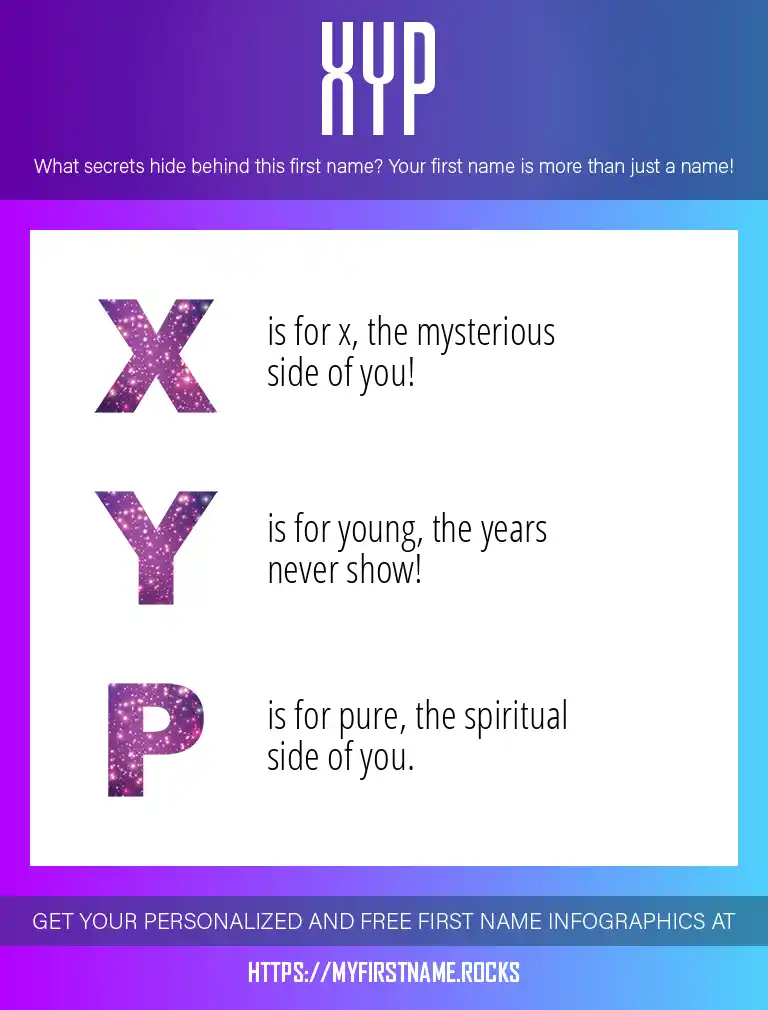 XYP

What secrets hide behind this first name? Your first name is more than just a name!

X is for x, the mysterious side of you!

Y is for young, the years never show!

P is for pure, the spiritual side of you.

GET YOUR PERSONALIZED AND FREE FIRST NAME INFOGRAPHICS AT

HTTPS://MYFIRSTNAME.ROCKS