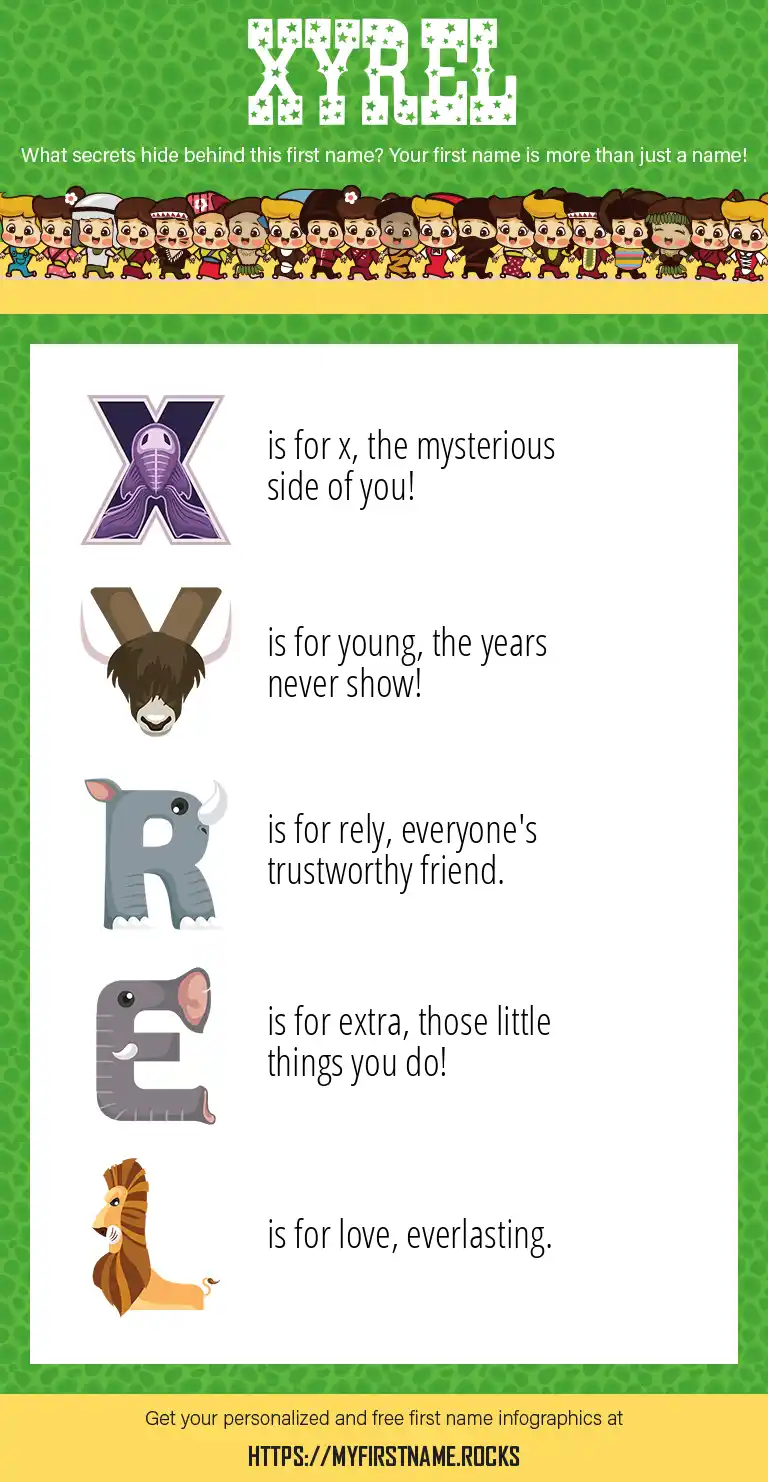 XYREL

What secrets hide behind this first name? Your first name is more than just a name!

X is for x, the mysterious side of you!

Y is for young, the years never show!

R is for rely, everyone's trustworthy friend.

E is for extra, those little things you do!

L is for love, everlasting.

Get your personalized and free first name infographics at

HTTPS://MYFIRSTNAME.ROCKS