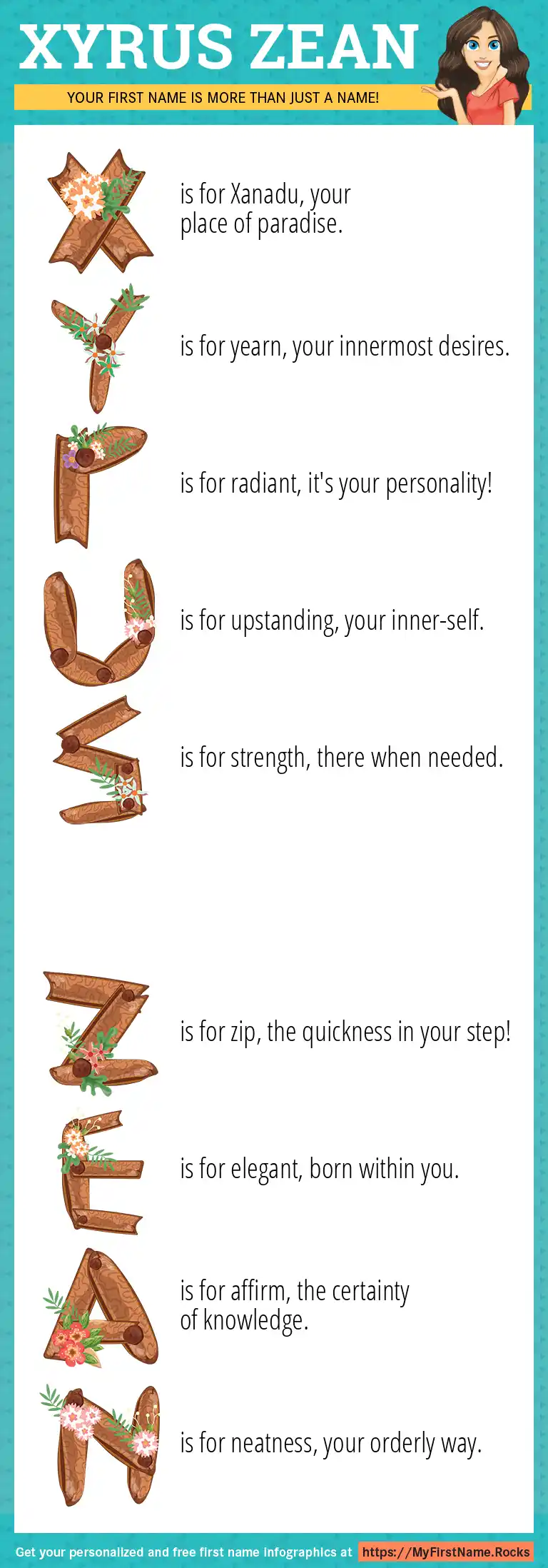 XYRUS ZEAN

YOUR FIRST NAME IS MORE THAN JUST A NAME!

X is for Xanadu, your place of paradise.

Y is for yearn, your innermost desires.

R is for radiant, it's your personality!

U is for upstanding, your inner-self.

S is for strength, there when needed.

Z is for zip, the quickness in your step!

E is for elegant, born within you.

A is for affirm, the certainty of knowledge.

N is for neatness, your orderly way.

Get your personalized and free first name infographics at https://MyFirstName.Rocks