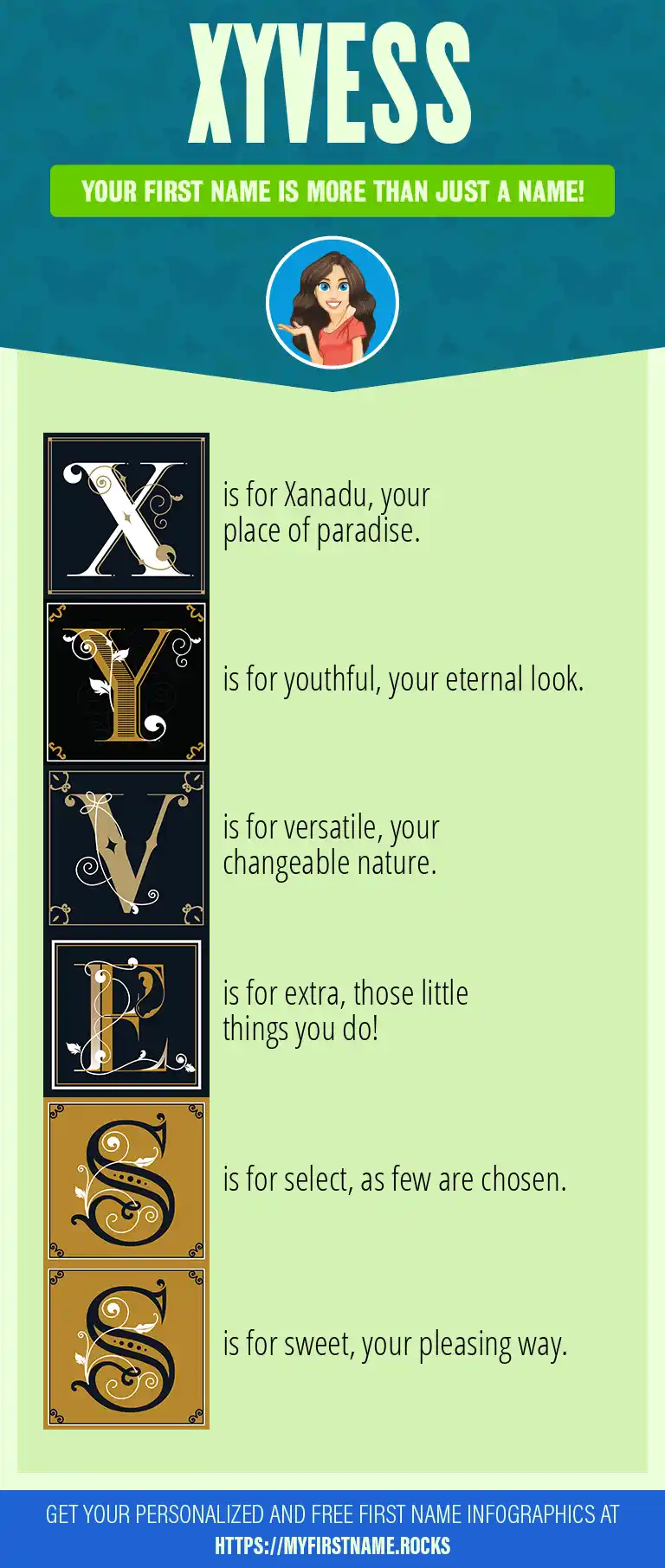 XYVESS

YOUR FIRST NAME IS MORE THAN JUST A NAME!

X is for Xanadu, your place of paradise.

Y is for youthful, your eternal look.

V is for versatile, your changeable nature.

E is for extra, those little things you do!

S is for select, as few are chosen.

S is for sweet, your pleasing way.

GET YOUR PERSONALIZED AND FREE FIRST NAME INFOGRAPHICS AT HTTPS://MYFIRSTNAME.ROCKS