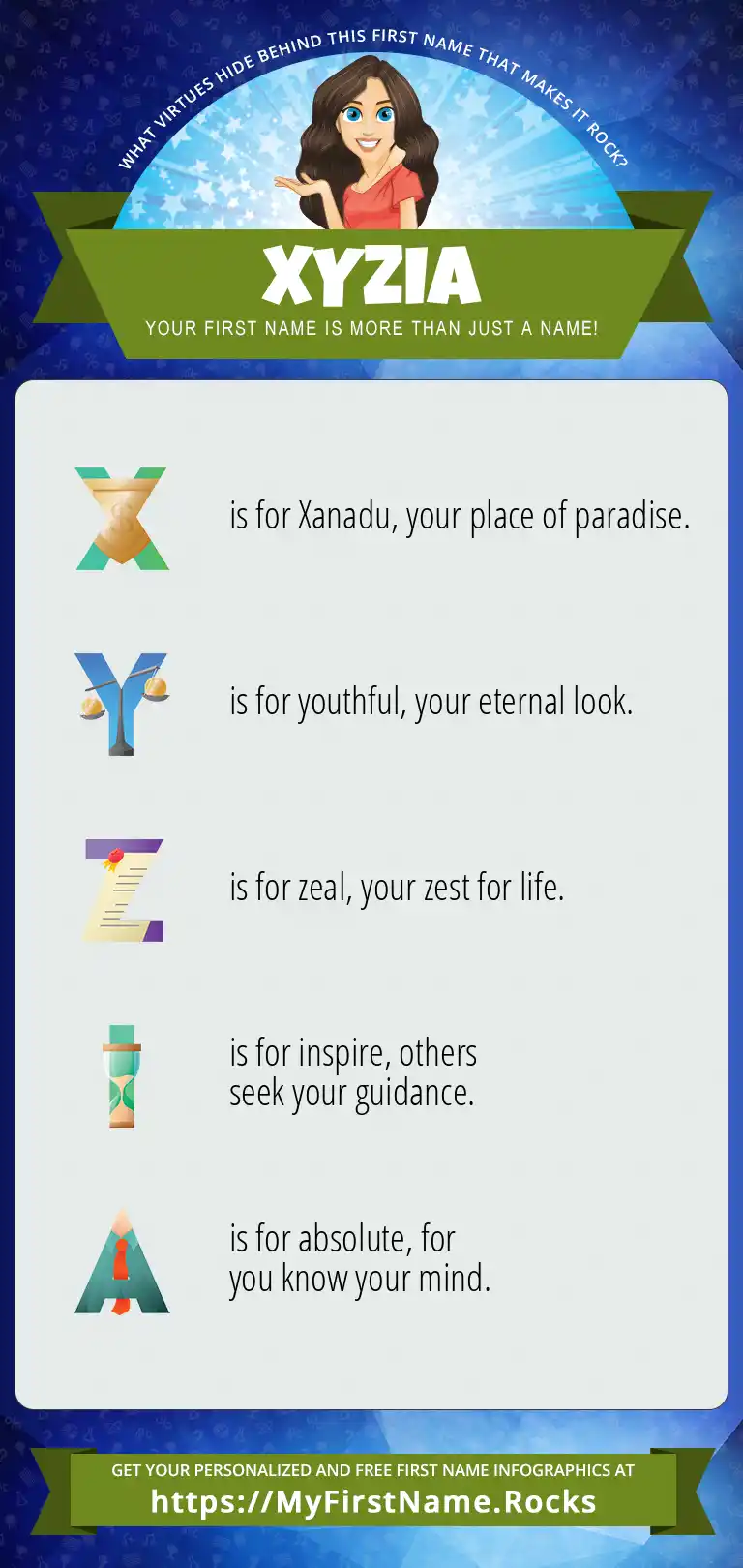 WHAT VIRTUES HIDE BEHIND THIS FIRST NAME THAT MAKES IT ROCK?

XYZIA

YOUR FIRST NAME IS MORE THAN JUST A NAME!

X is for Xanadu, your place of paradise.

Y is for youthful, your eternal look.

Z is for zeal, your zest for life.

I is for inspire, others seek your guidance.

A is for absolute, for you know your mind.

GET YOUR PERSONALIZED AND FREE FIRST NAME INFOGRAPHICS AT

https://MyFirstName.Rocks