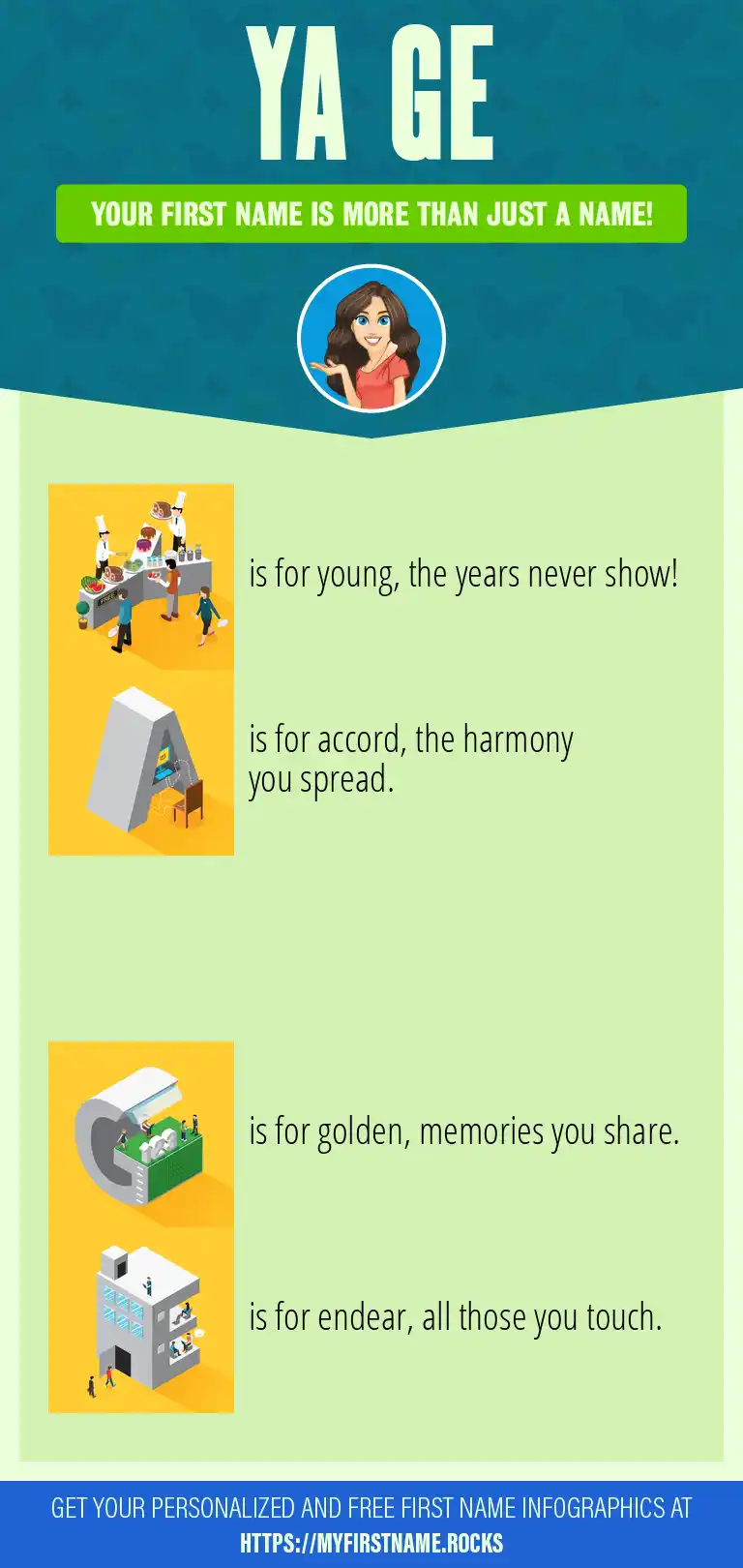 YA GE

YOUR FIRST NAME IS MORE THAN JUST A NAME!

is for young, the years never show!

is for accord, the harmony you spread.

is for golden, memories you share.

is for endear, all those you touch.

GET YOUR PERSONALIZED AND FREE FIRST NAME INFOGRAPHICS AT HTTPS://MYFIRSTNAME.ROCKS